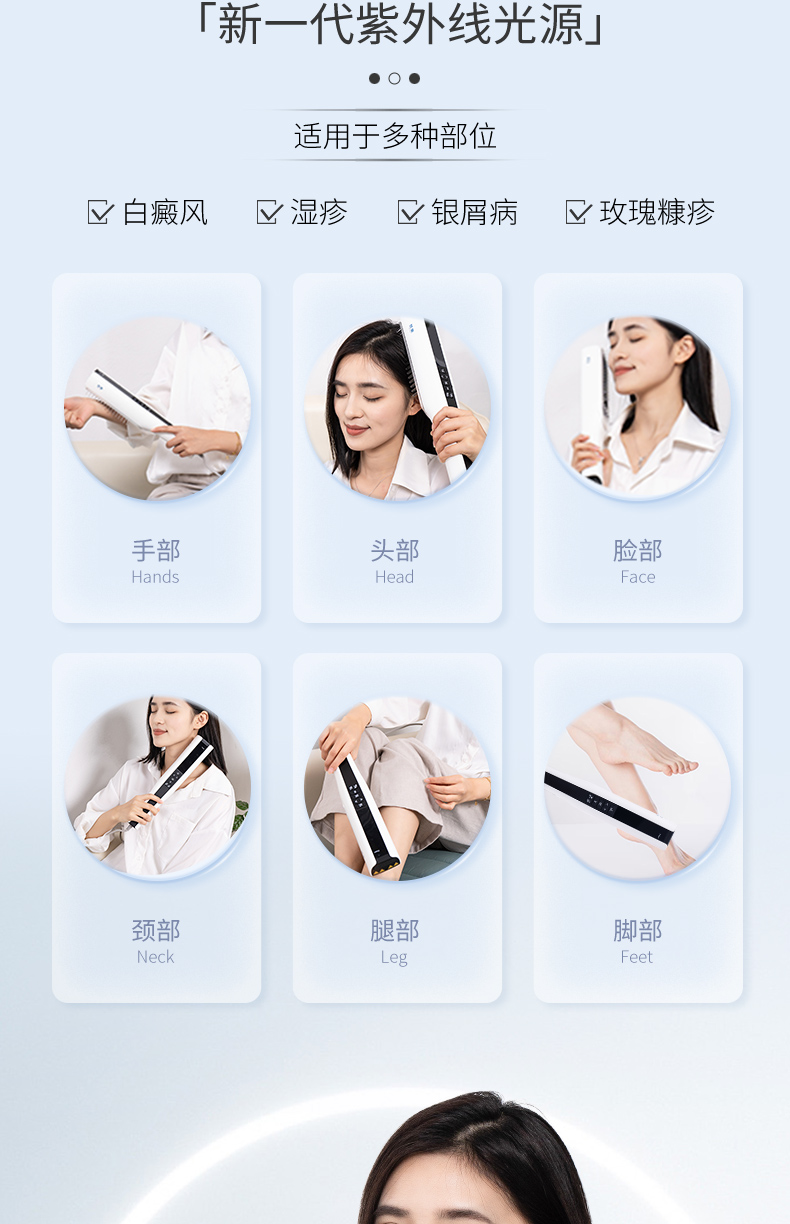 「新一代紫外线光源」

适用于多种部位

☑ 白癜风 ☑ 湿疹 ☑ 银屑病 ☑ 玫瑰糠疹

手部
Hands

头部
Head

脸部
Face

颈部
Neck

腿部
Leg

脚部
Feet