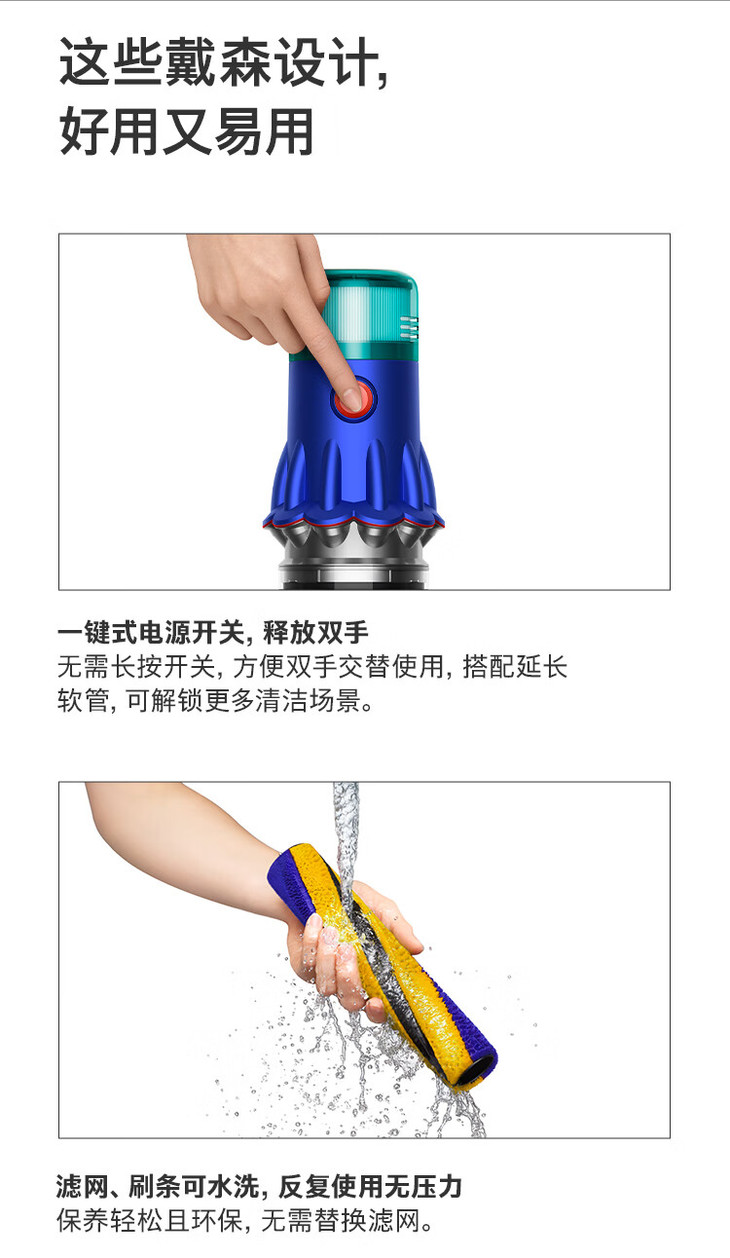 这些戴森设计,
好用又易用

一键式电源开关, 释放双手
无需长按开关, 方便双手交替使用, 搭配延长软管, 可解锁更多清洁场景。

滤网、刷条可水洗, 反复使用无压力
保养轻松且环保, 无需替换滤网。