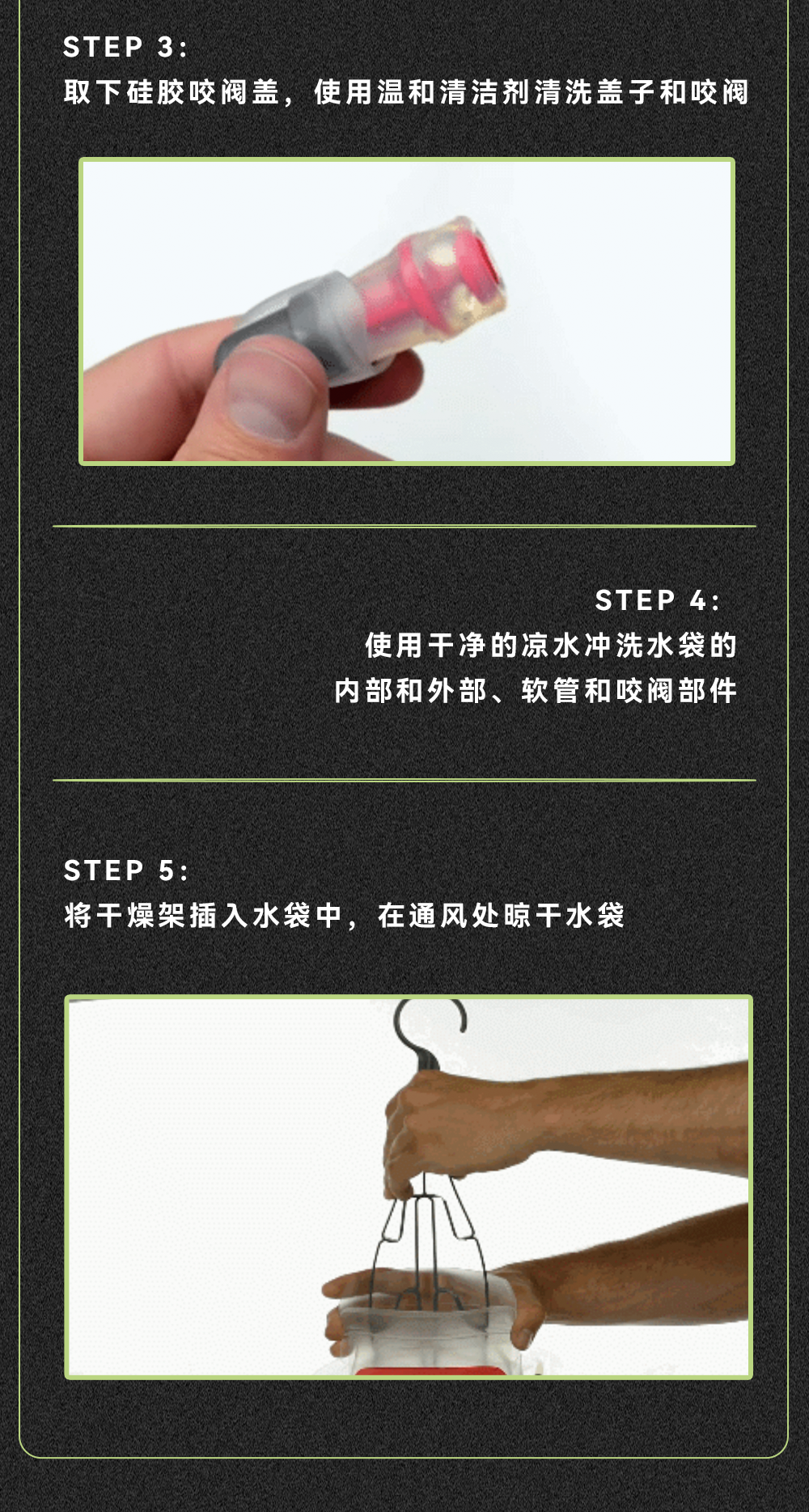 STEP 3:
取下硅胶咬阀盖，使用温和清洁剂清洗盖子和咬阀

STEP 4:
使用干净的凉水冲洗水袋的内部和外部、软管和咬阀部件

STEP 5:
将干燥架插入水袋中，在通风处晾干水袋