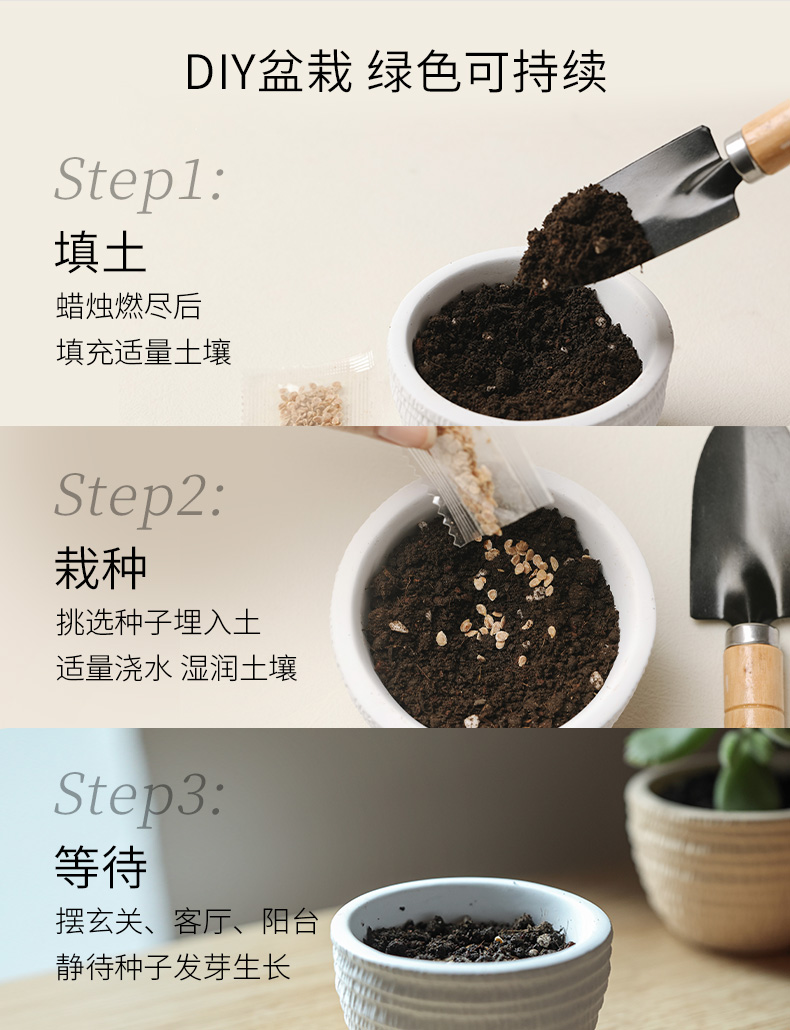 DIY盆栽 绿色可持续

Step1:

填土

蜡烛燃尽后
填充适量土壤

Step2:

栽种

挑选种子埋入土
适量浇水 湿润土壤

Step3:

等待

摆玄关、客厅、阳台
静待种子发芽生长