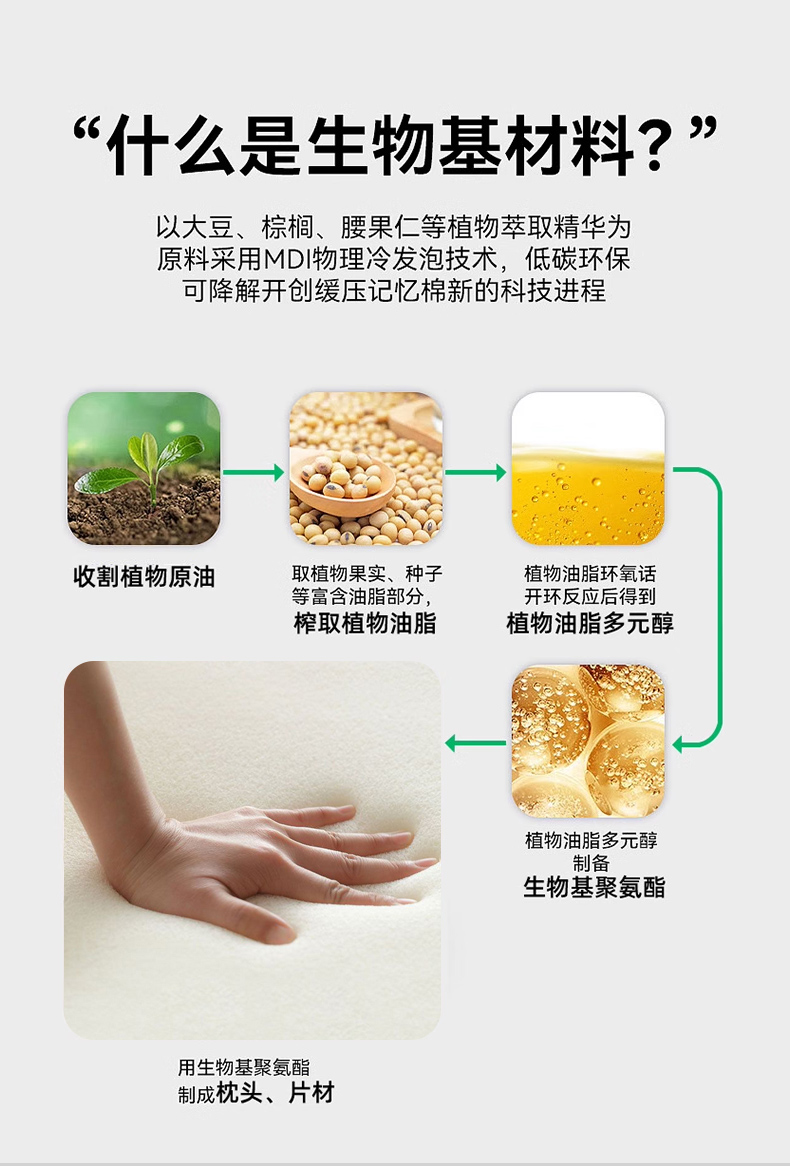 “什么是生物基材料？”

以大豆、棕榈、腰果仁等植物萃取精华为原料采用MDI物理冷发泡技术，低碳环保可降解开创缓压记忆棉新的科技进程

收割植物原油

取植物果实、种子等富含油脂部分，
榨取植物油脂

植物油脂环氧话开环反应后得到
植物油脂多元醇

植物油脂多元醇制备
生物基聚氨酯

用生物基聚氨酯制成枕头、片材