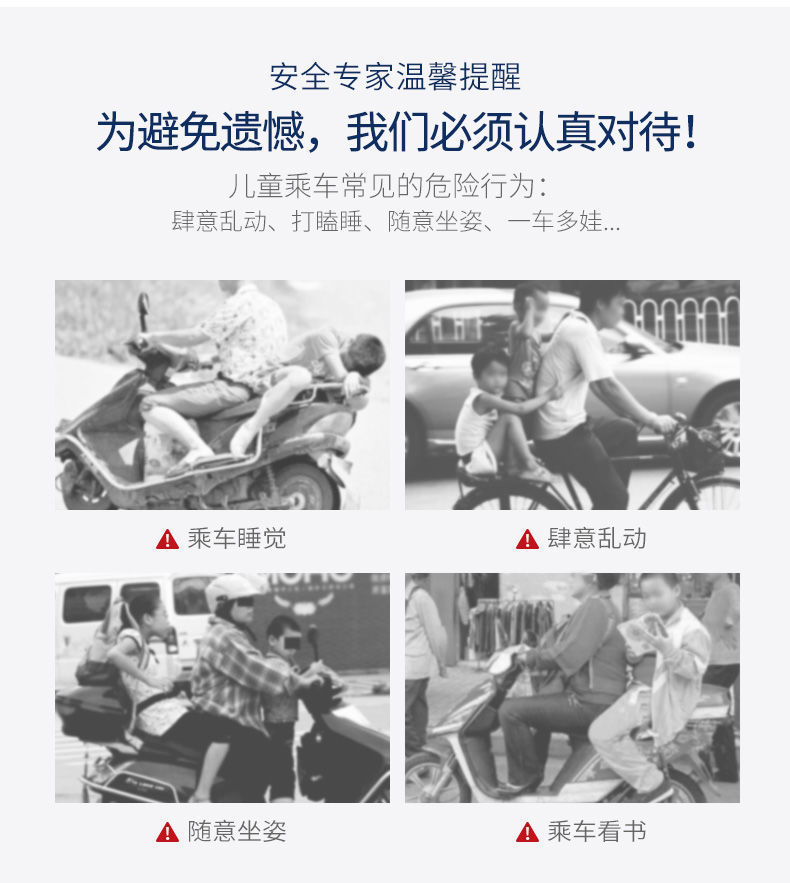 安全专家温馨提醒

为避免遗憾，我们必须认真对待！

儿童乘车常见的危险行为：
肆意乱动、打瞌睡、随意坐姿、一车多娃...

乘车睡觉

肆意乱动

随意坐姿

乘车看书