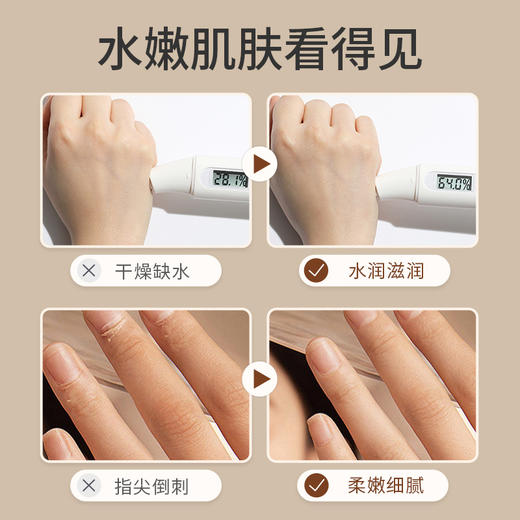 水嫩肌肤看得见

28.1%

64.0%

干燥缺水

水润滋润

指尖倒刺

柔嫩细腻