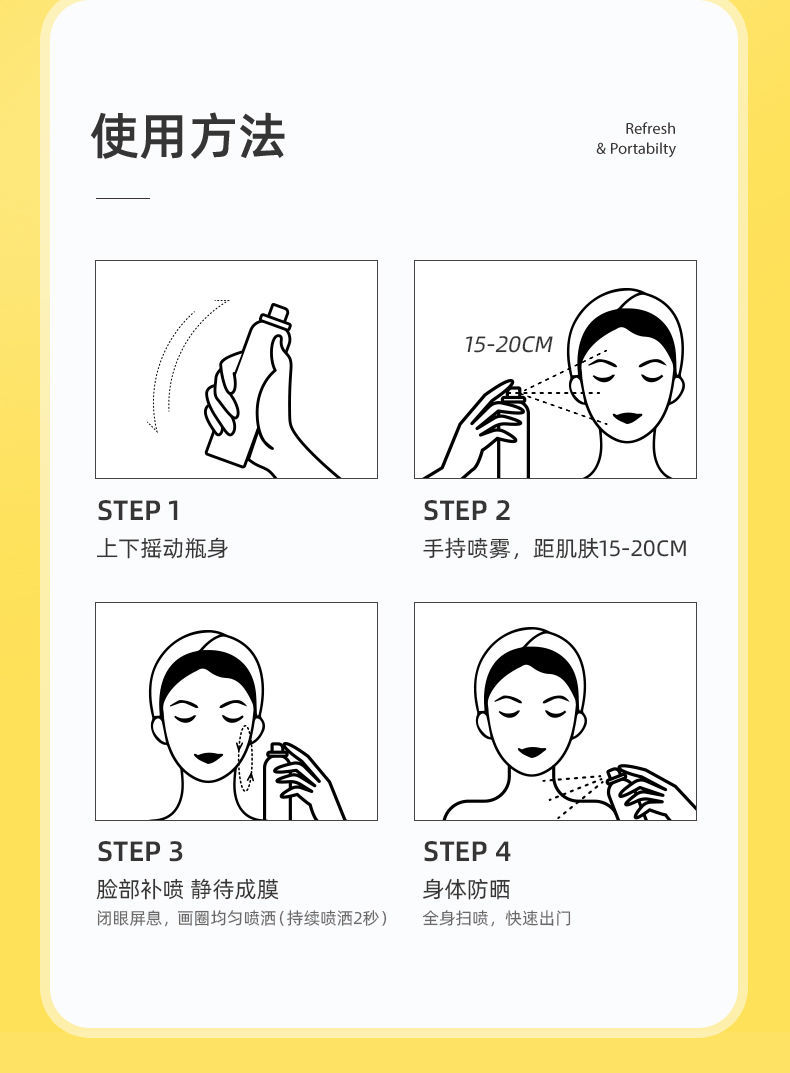 使用方法

Refresh
& Portabilty

15-20CM

STEP 1
上下摇动瓶身

STEP 2
手持喷雾，距肌肤15-20CM

STEP 3
脸部补喷 静待成膜
闭眼屏息，画圈均匀喷洒（持续喷洒2秒）

STEP 4
身体防晒
全身扫喷，快速出门