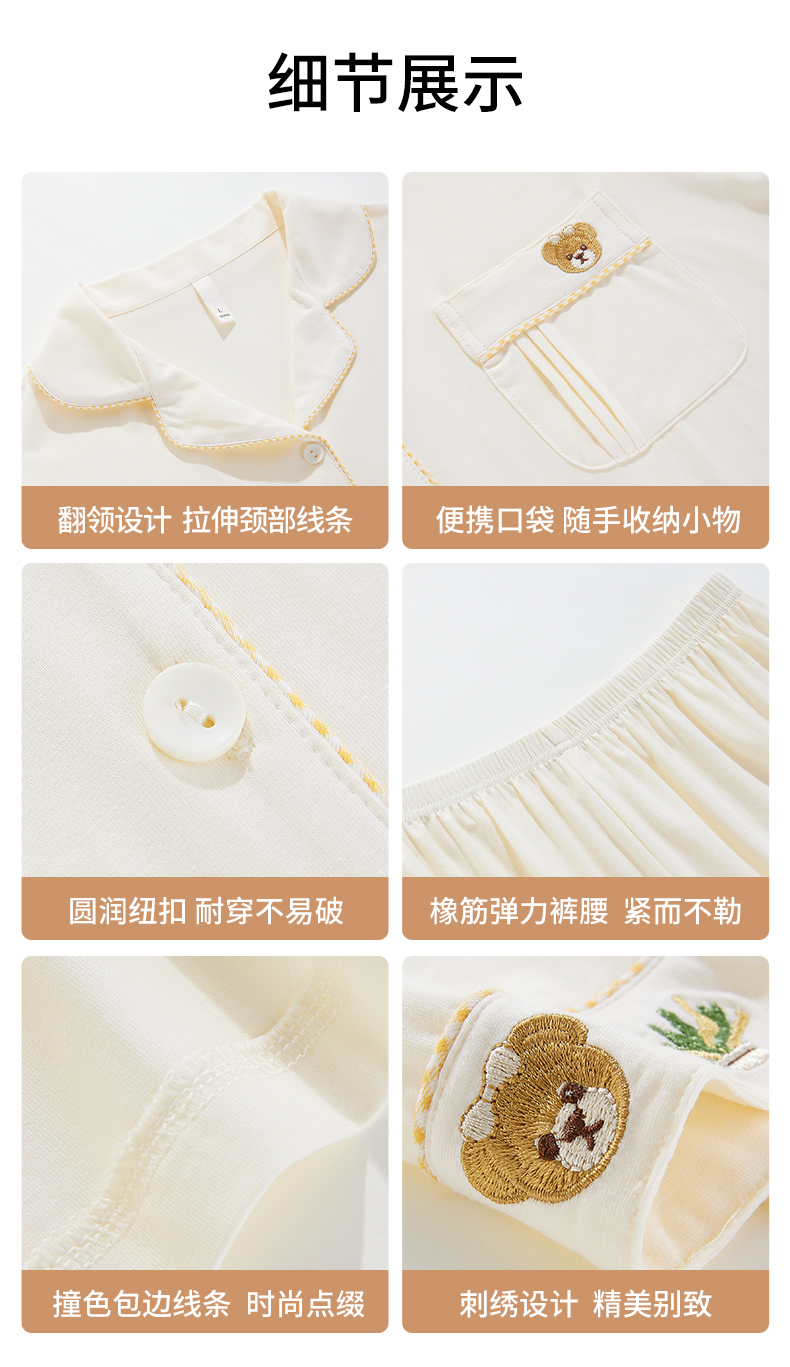 细节展示

翻领设计 拉伸颈部线条

便携口袋 随手收纳小物

圆润纽扣 耐穿不易破

橡筋弹力裤腰 紧而不勒

撞色包边线条 时尚点缀

刺绣设计 精美别致