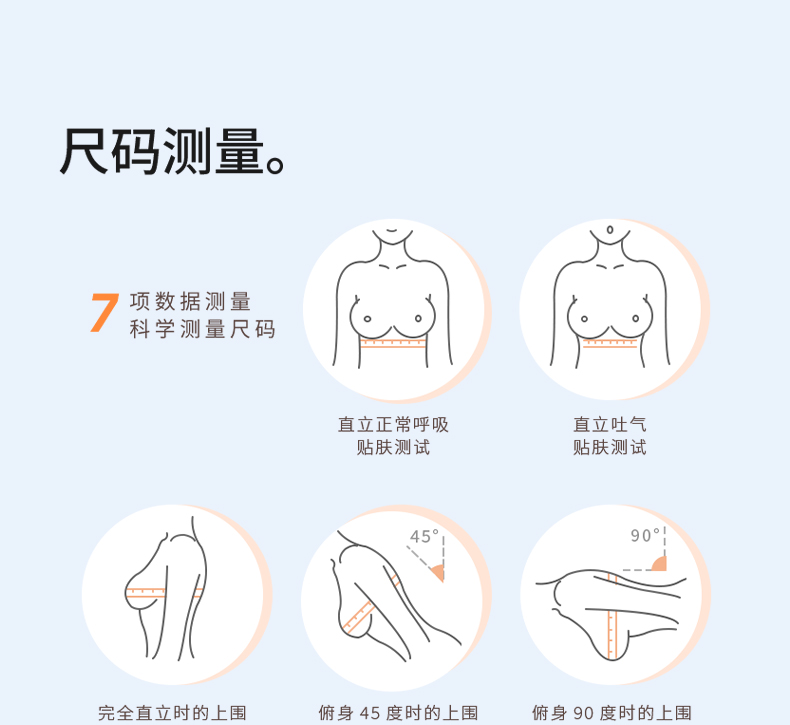 尺码测量。

7 项数据测量
科学测量尺码

直立正常呼吸
贴肤测试

直立吐气
贴肤测试

45°

90°

完全直立时的上围

俯身 45 度时的上围

俯身 90 度时的上围