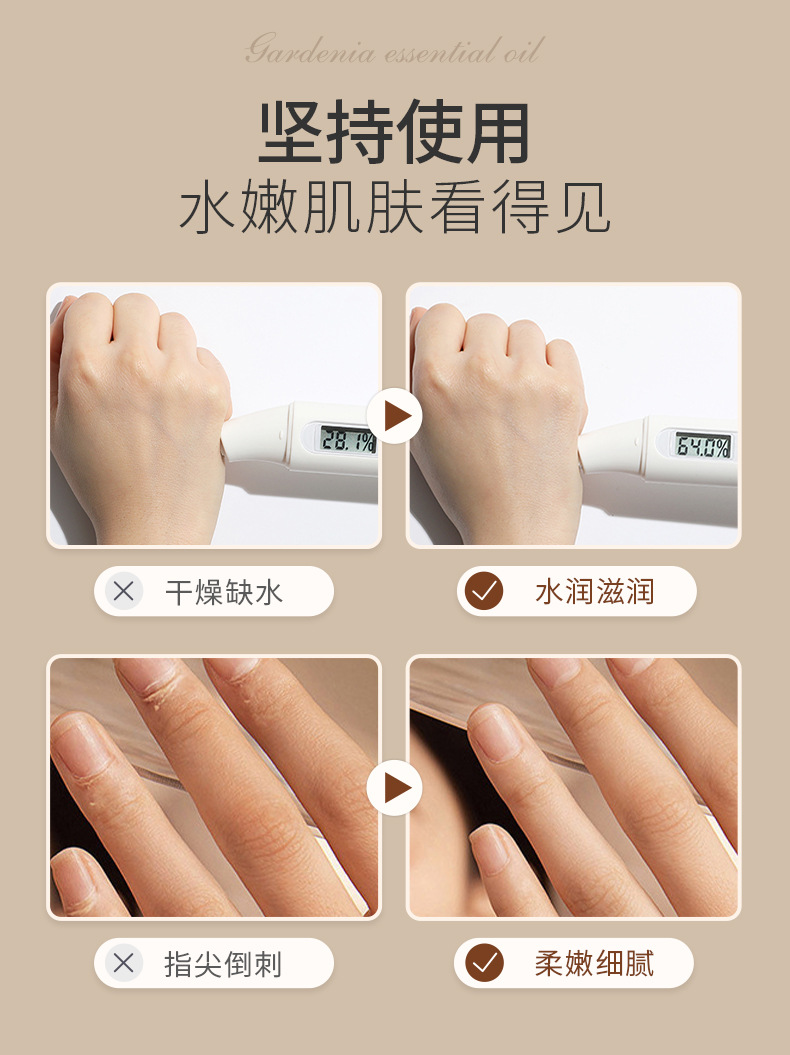 Gardenia essential oil

坚持使用
水嫩肌肤看得见

28.1%

64.0%

干燥缺水

水润滋润

指尖倒刺

柔嫩细腻