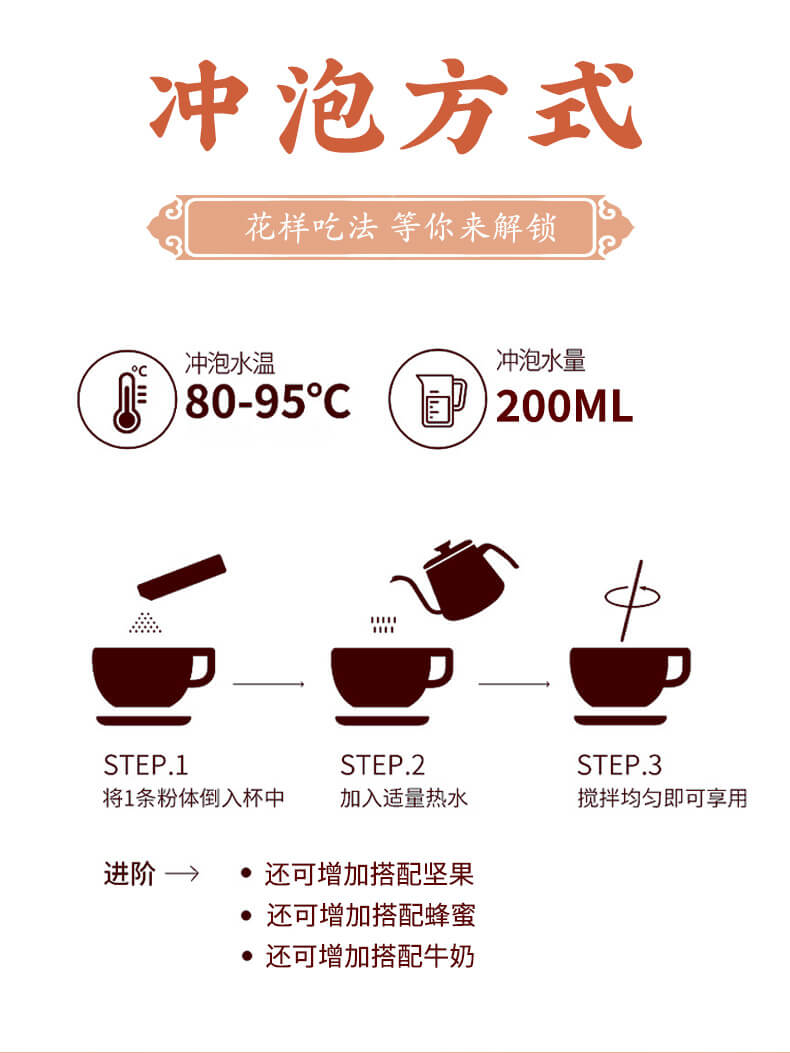 冲泡方式

花样吃法 等你来解锁

冲泡水温
80-95℃

冲泡水量
200ML

STEP.1
将1条粉体倒入杯中

STEP.2
加入适量热水

STEP.3
搅拌均匀即可享用

进阶 →
• 还可增加搭配坚果
• 还可增加搭配蜂蜜
• 还可增加搭配牛奶