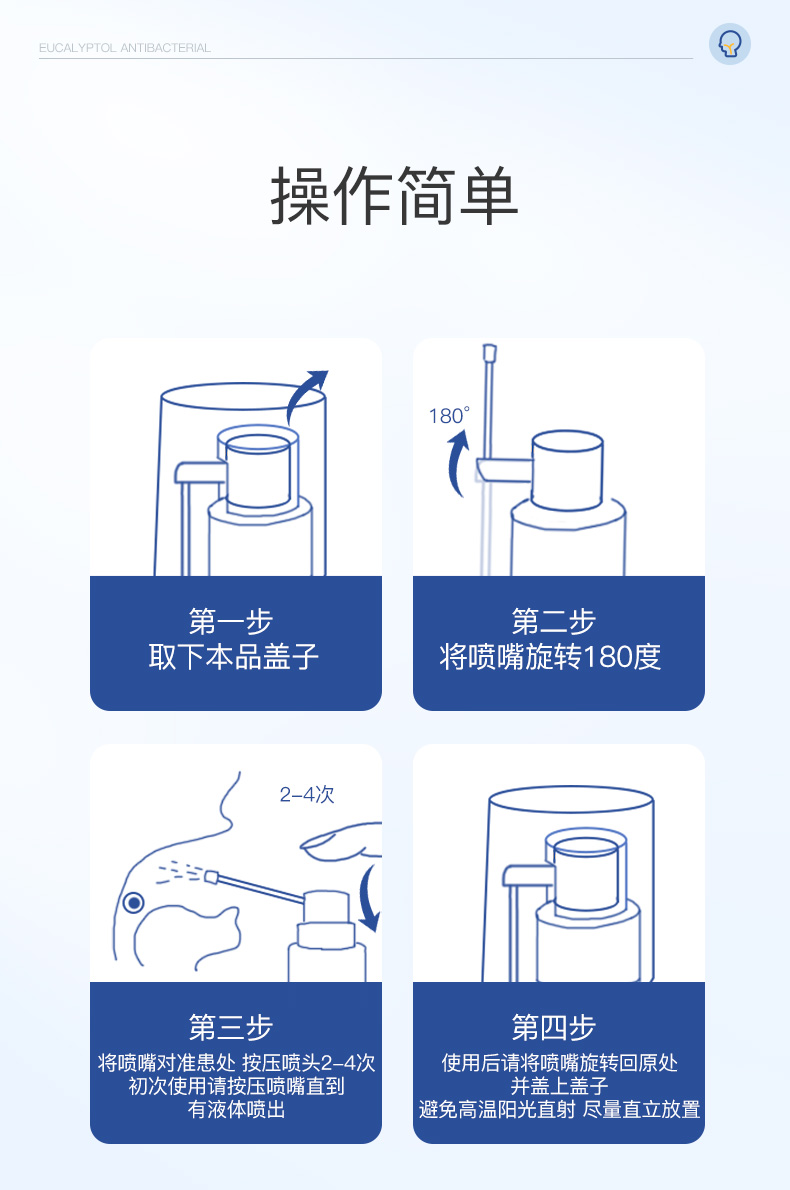 EUCALYPTOL ANTIBACTERIAL

操作简单

第一步
取下本品盖子

180°

第二步
将喷嘴旋转180度

2-4次

第三步
将喷嘴对准患处 按压喷头2-4次
初次使用请按压喷嘴直到
有液体喷出

第四步
使用后请将喷嘴旋转回原处
并盖上盖子
避免高温阳光直射 尽量直立放置