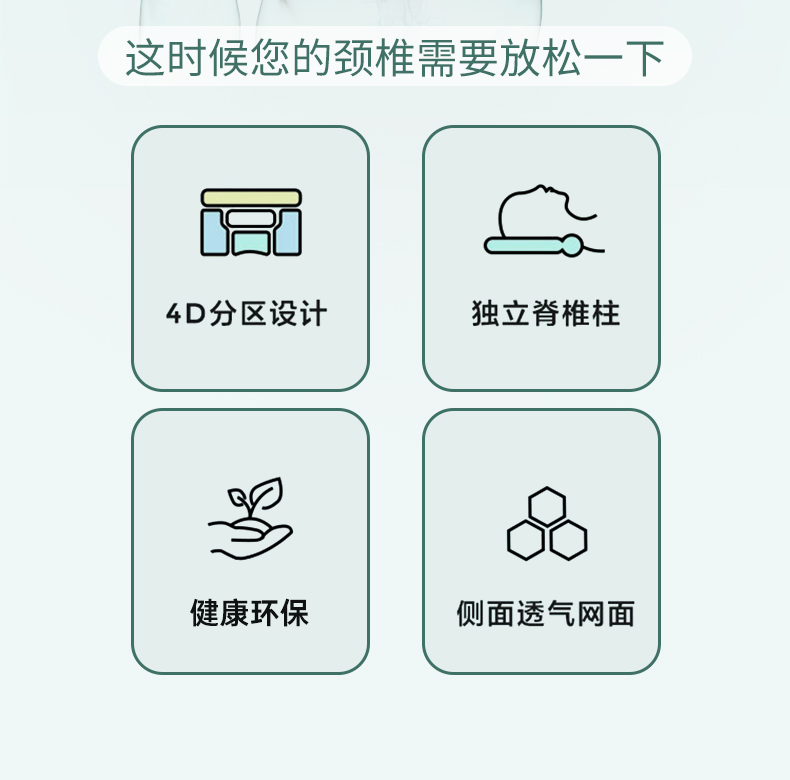 这时候您的颈椎需要放松一下

4D分区设计

独立脊椎柱

健康环保

侧面透气网面