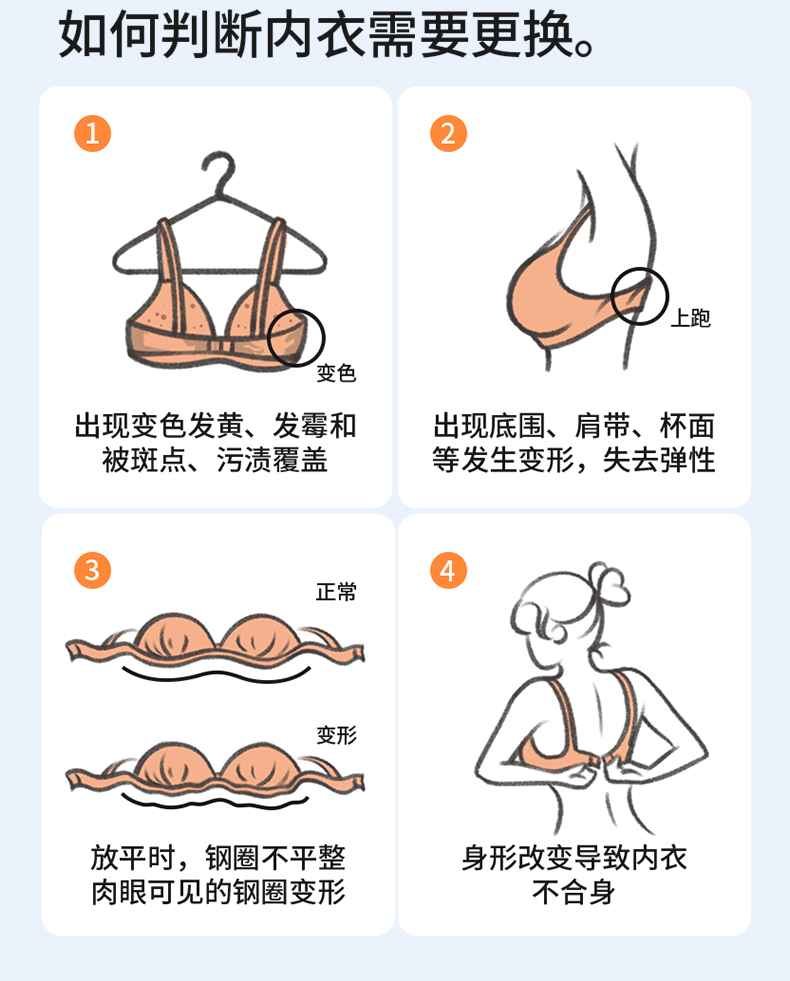 如何判断内衣需要更换。

1

变色

出现变色发黄、发霉和被斑点、污渍覆盖

2

上跑

出现底围、肩带、杯面等发生变形，失去弹性

3

正常

变形

放平时，钢圈不平整肉眼可见的钢圈变形

4

身形改变导致内衣不合身