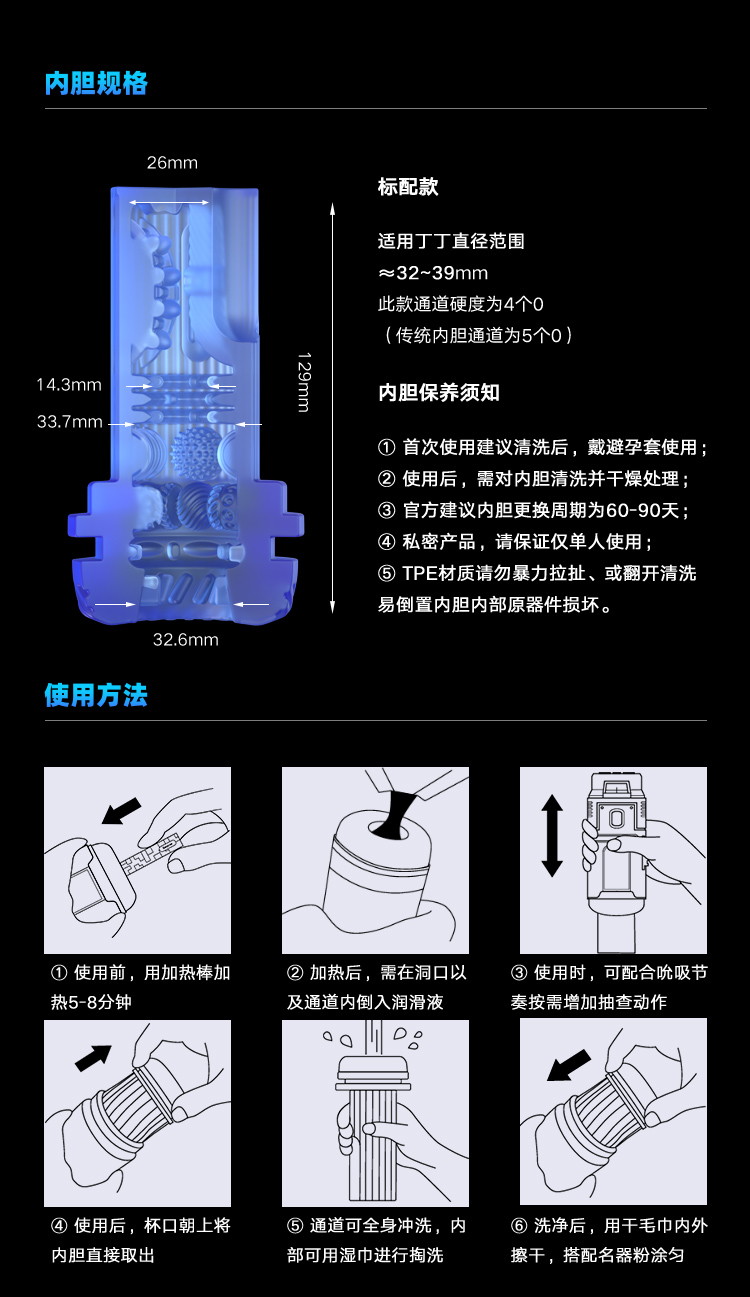 内胆规格

26mm

14.3mm

33.7mm

129mm

32.6mm

标配款

适用丁丁直径范围
≈32~39mm
此款通道硬度为4个0
（传统内胆通道为5个0）

内胆保养须知

① 首次使用建议清洗后，戴避孕套使用；
② 使用后，需对内胆清洗并干燥处理；
③ 官方建议内胆更换周期为60-90天；
④ 私密产品，请保证仅单人使用；
⑤ TPE材质请勿暴力拉扯、或翻开清洗易倒置内胆内部原器件损坏。

使用方法

① 使用前，用加热棒加热5-8分钟

② 加热后，需在洞口以及通道内倒入润滑液

③ 使用时，可配合吮吸节奏按需增加抽查动作

④ 使用后，杯口朝上将内胆直接取出

⑤ 通道可全身冲洗，内部可用湿巾进行掏洗

⑥ 洗净后，用干毛巾内外擦干，搭配名器粉涂匀