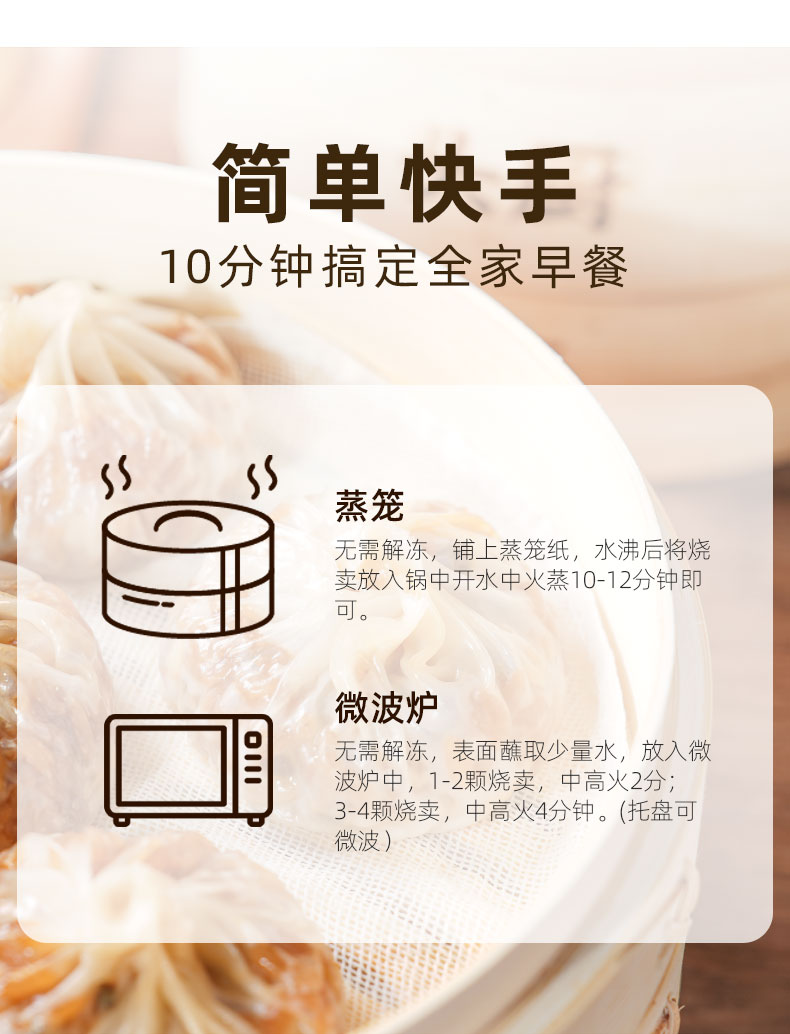 简单快手
10分钟搞定全家早餐

蒸笼
无需解冻，铺上蒸笼纸，水沸后将烧卖放入锅中开水中火蒸10-12分钟即可。

微波炉
无需解冻，表面蘸取少量水，放入微波炉中，1-2颗烧卖，中高火2分；3-4颗烧卖，中高火4分钟。(托盘可微波）