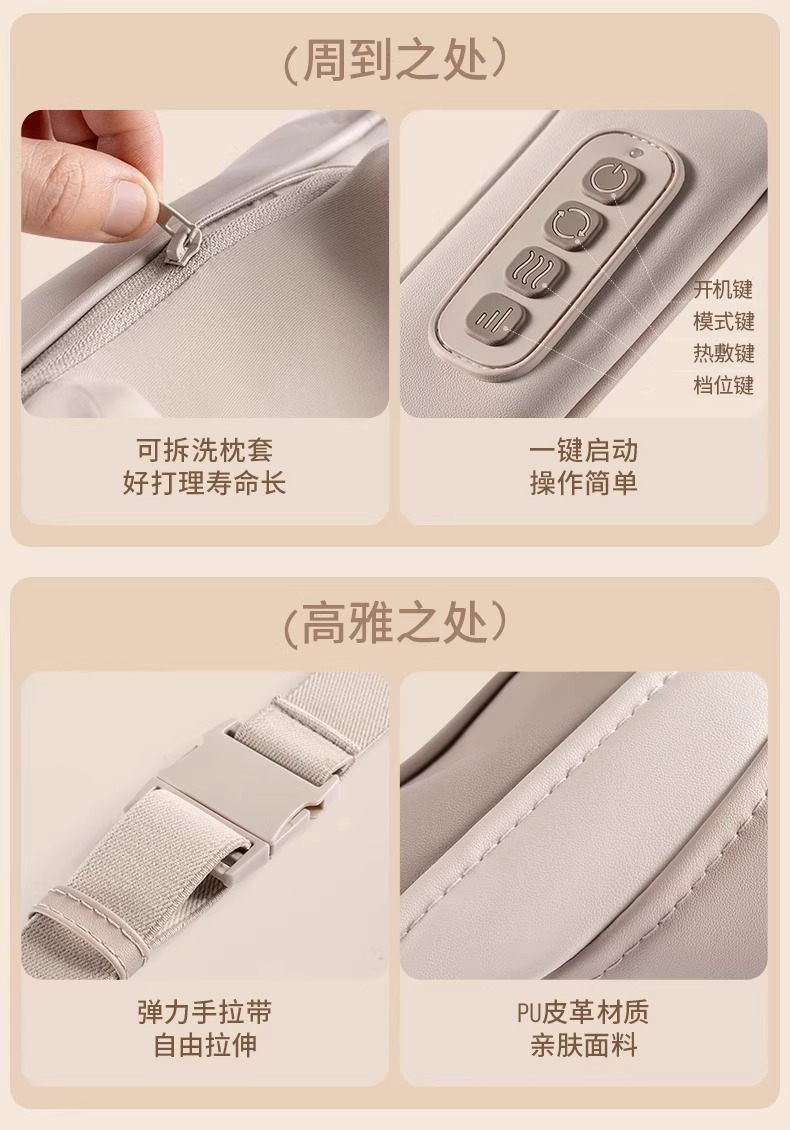 (周到之处)

开机键
模式键
热敷键
档位键

可拆洗枕套
好打理寿命长

一键启动
操作简单

(高雅之处)

弹力手拉带
自由拉伸

PU皮革材质
亲肤面料