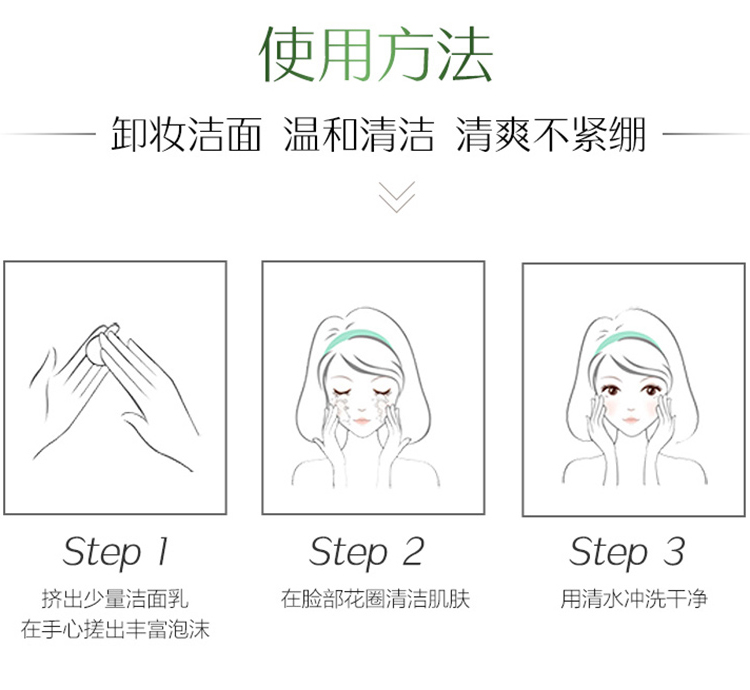 使用方法

卸妆洁面 温和清洁 清爽不紧绷

Step 1
挤出少量洁面乳
在手心搓出丰富泡沫

Step 2
在脸部花圈清洁肌肤

Step 3
用清水冲洗干净