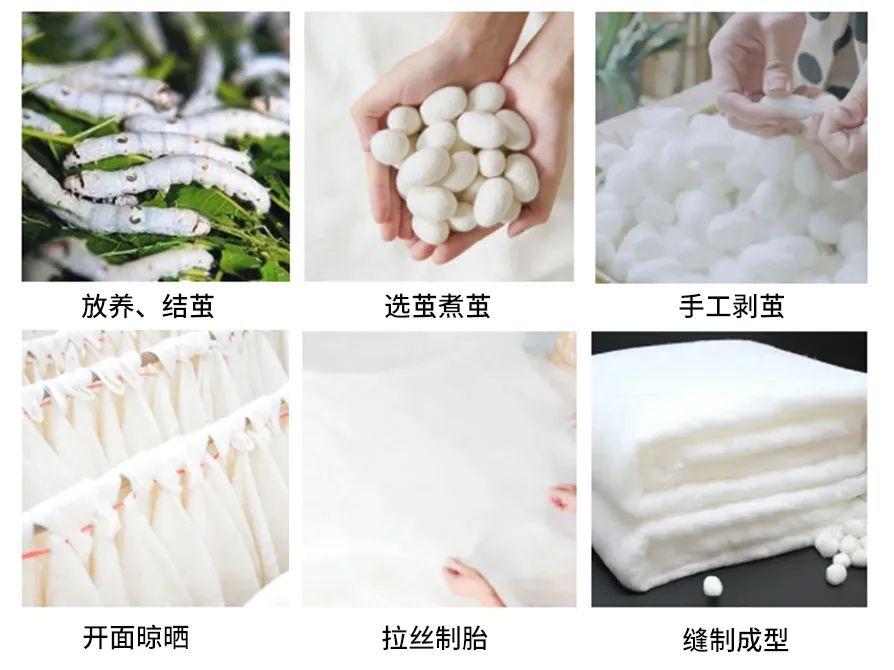 放养、结茧

选茧煮茧

手工剥茧

开面晾晒

拉丝制胎

缝制成型