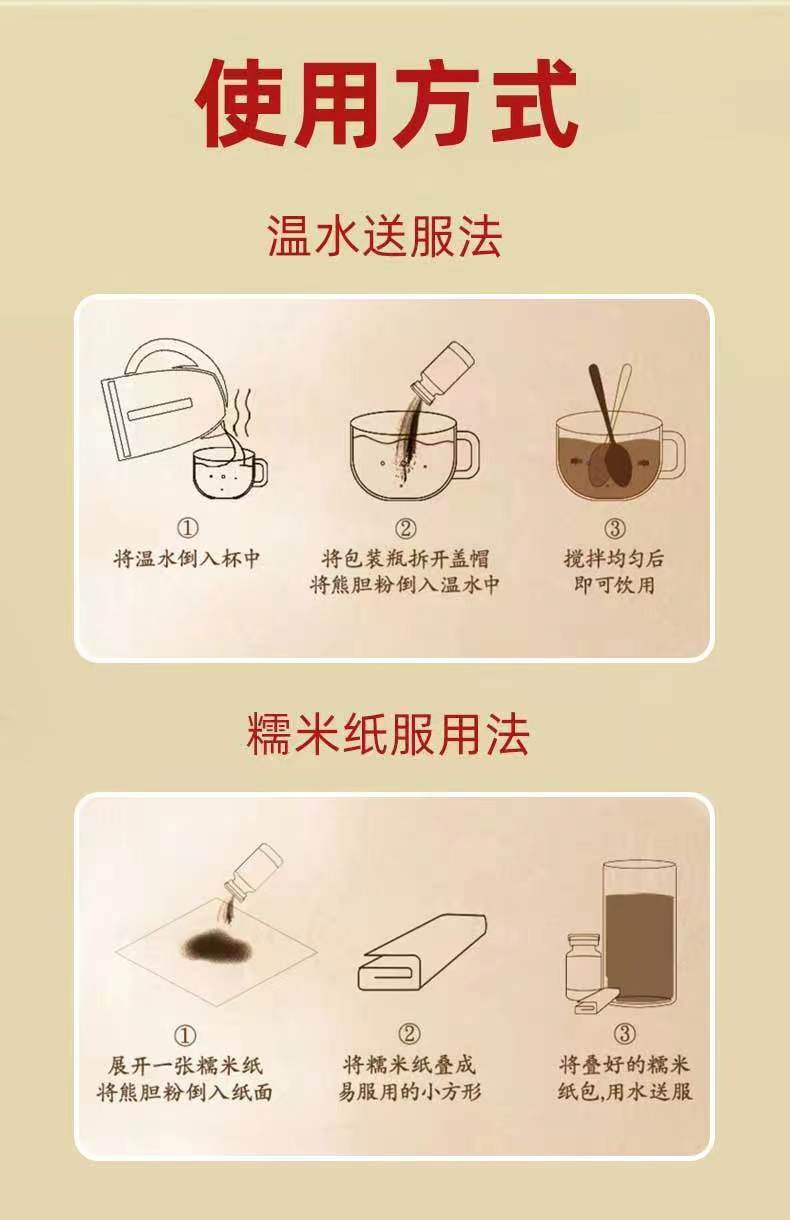 使用方式

温水送服法

①
将温水倒入杯中

②
将包装瓶拆开盖帽
将熊胆粉倒入温水中

③
搅拌均匀后
即可饮用

糯米纸服用法

①
展开一张糯米纸
将熊胆粉倒入纸面

②
将糯米纸叠成
易服用的小方形

③
将叠好的糯米
纸包,用水送服