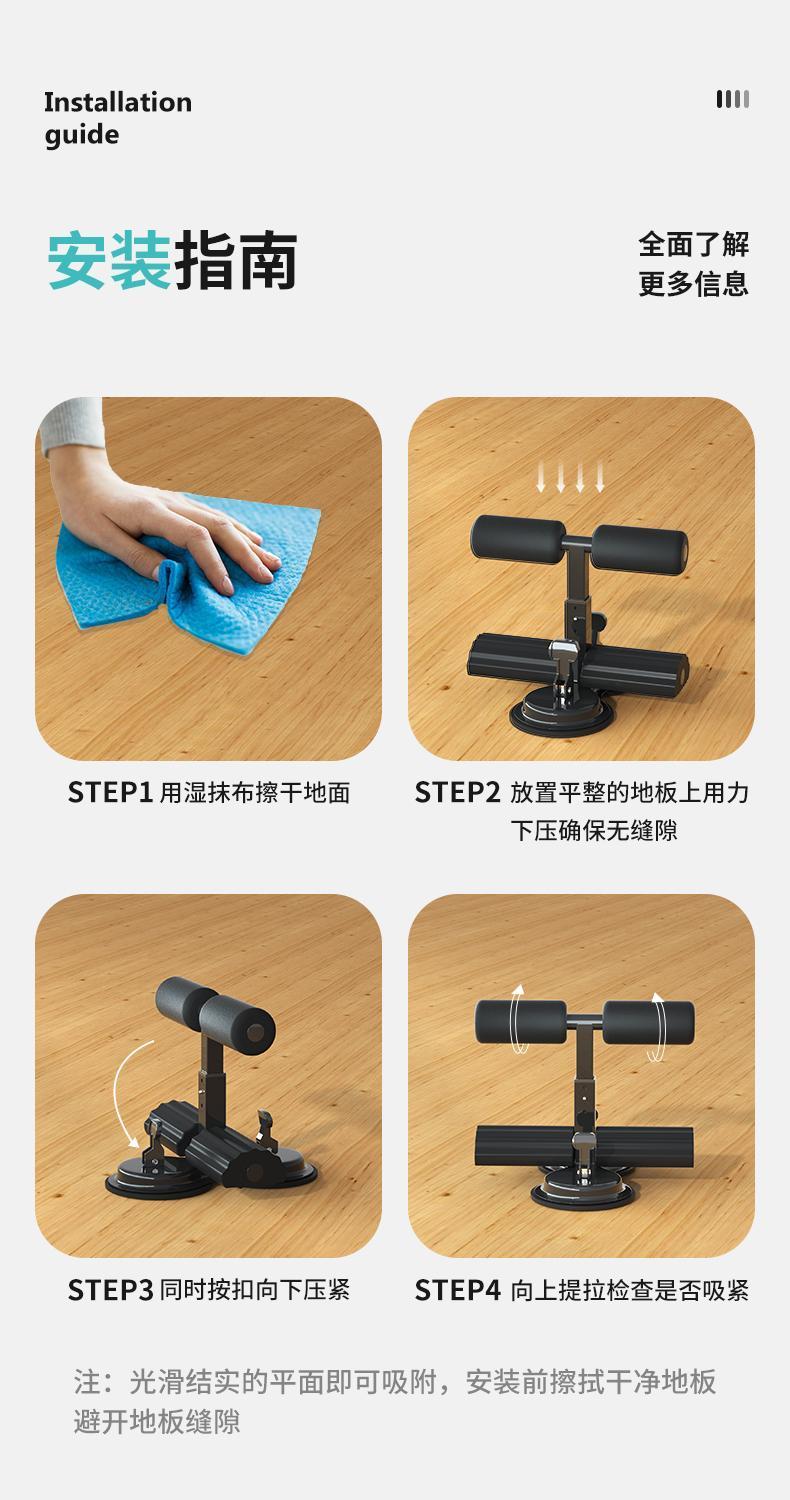 Installation guide

安装指南

全面了解
更多信息

STEP1 用湿抹布擦干地面

STEP2 放置平整的地板上用力下压确保无缝隙

STEP3 同时按扣向下压紧

STEP4 向上提拉检查是否吸紧

注：光滑结实的平面即可吸附，安装前擦拭干净地板避开地板缝隙