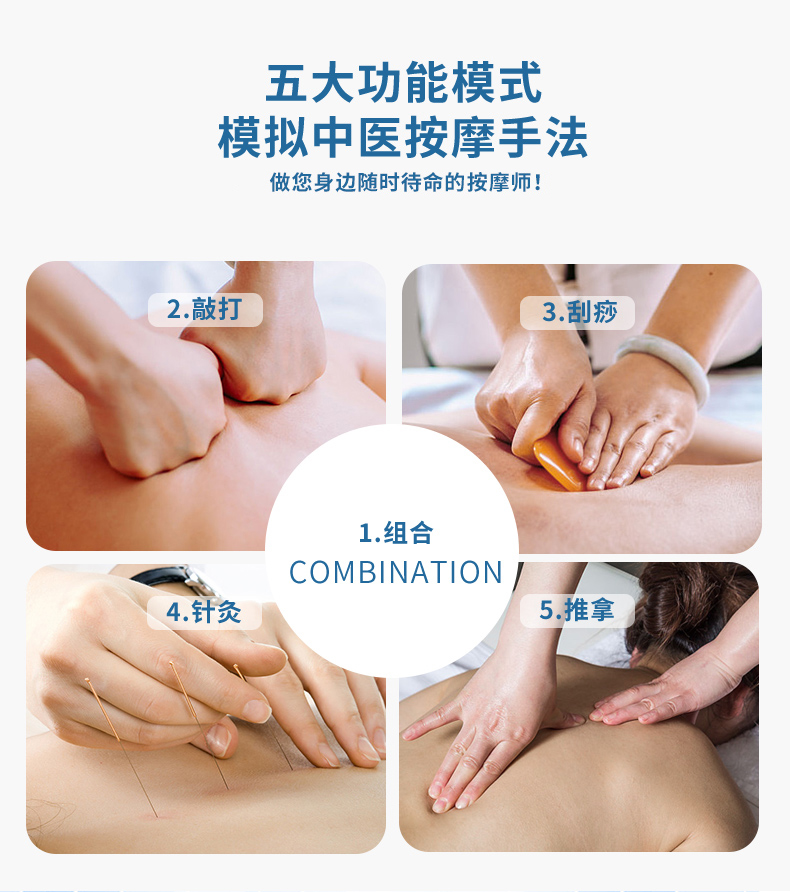 五大功能模式
模拟中医按摩手法
做您身边随时待命的按摩师！

2.敲打

3.刮痧

1.组合
COMBINATION

4.针灸

5.推拿