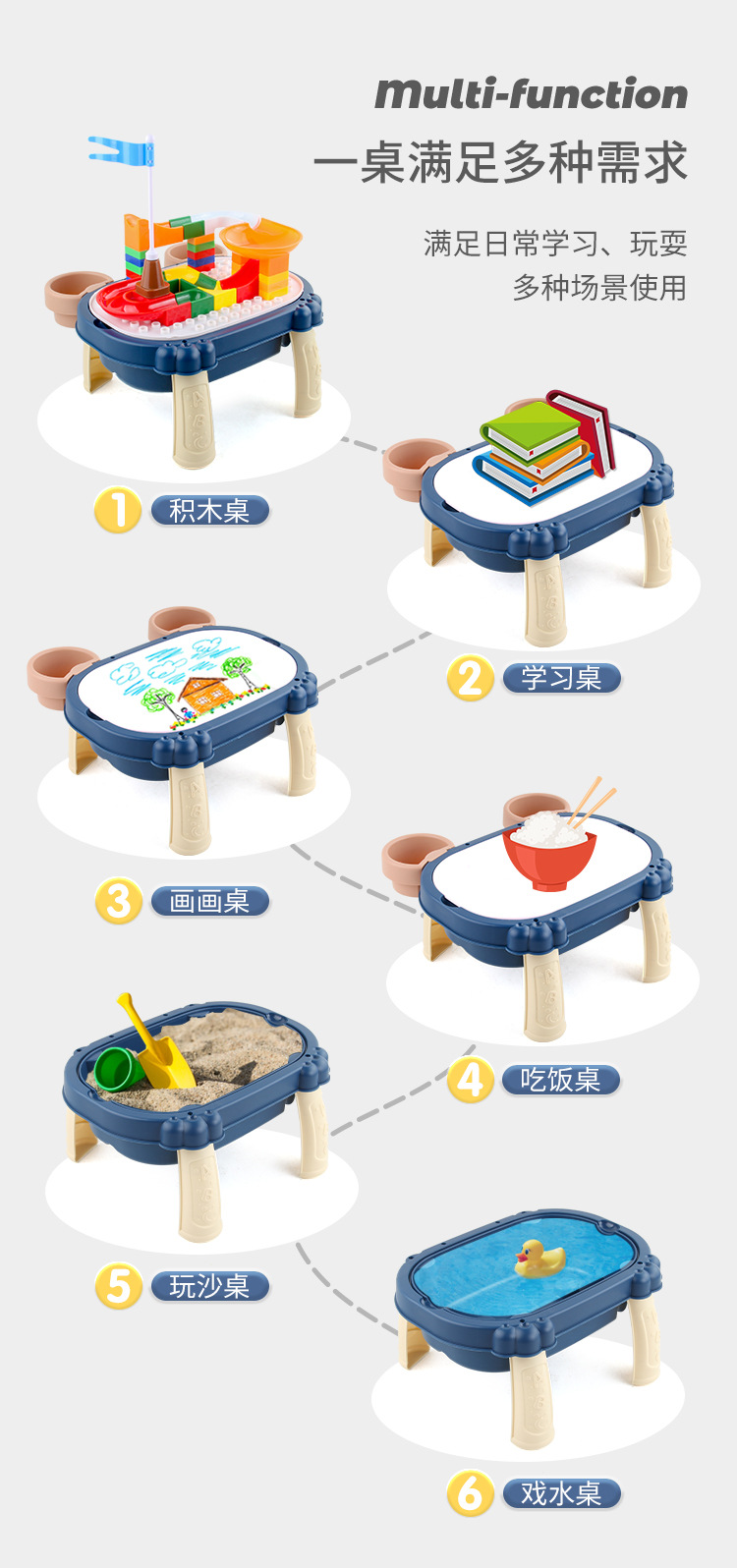 Multi-function
一桌满足多种需求

满足日常学习、玩耍
多种场景使用

1 积木桌

2 学习桌

3 画画桌

4 吃饭桌

5 玩沙桌

6 戏水桌