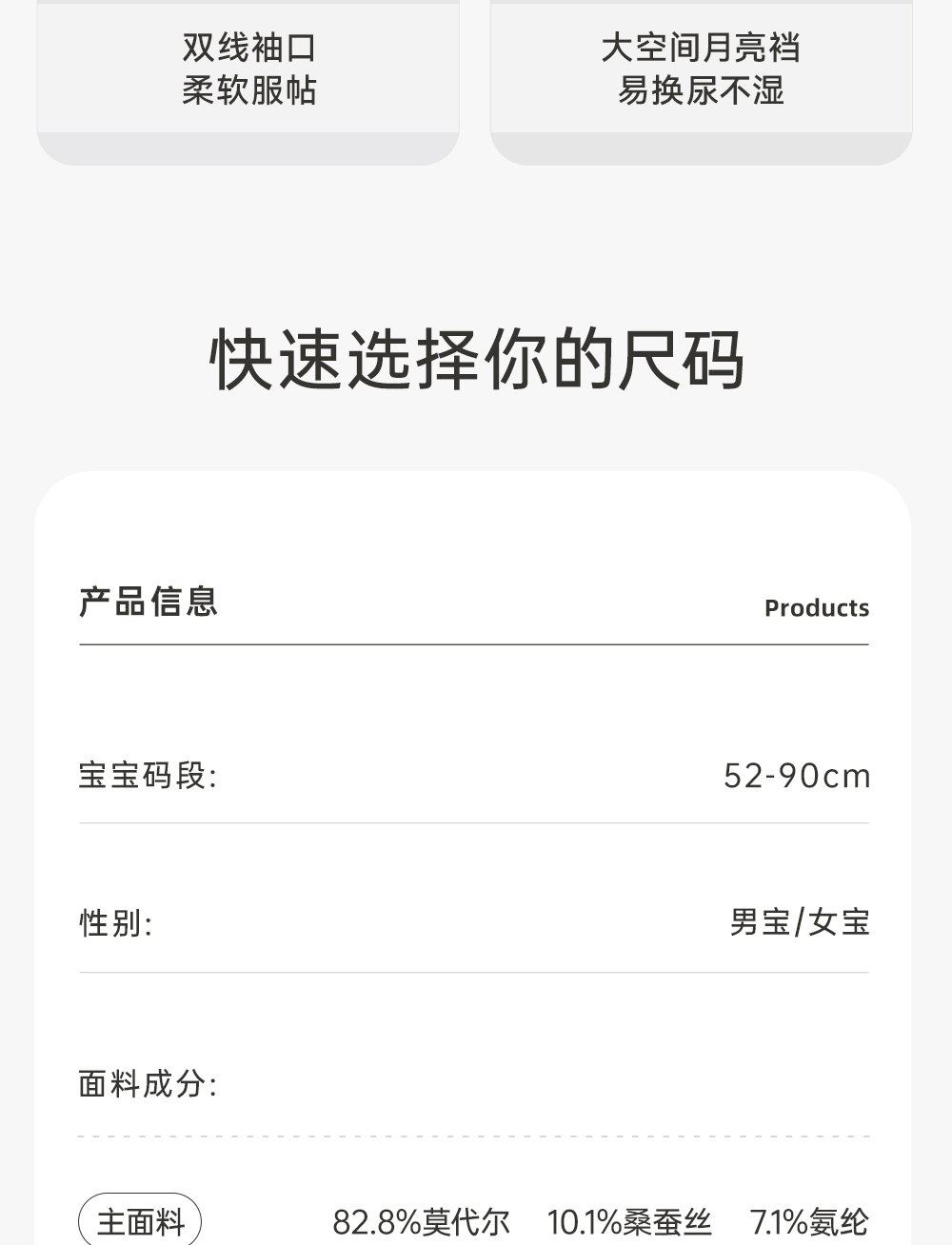 双线袖口
柔软服帖

大空间月亮裆
易换尿不湿

快速选择你的尺码

产品信息
Products

宝宝码段:
52-90cm

性别:
男宝/女宝

面料成分:

主面料 82.8%莫代尔 10.1%桑蚕丝 7.1%氨纶