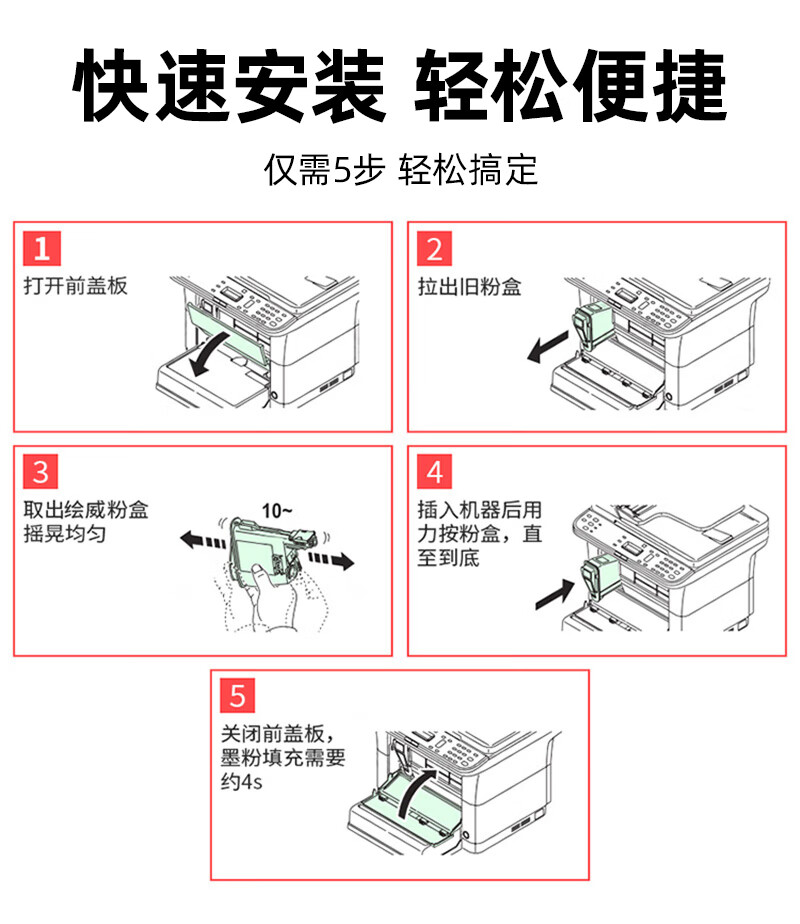 快速安装 轻松便捷

仅需5步 轻松搞定

1
打开前盖板

2
拉出旧粉盒

3
取出绘威粉盒摇晃均匀

10~

4
插入机器后用力按粉盒，直至到底

5
关闭前盖板，墨粉填充需要约4s