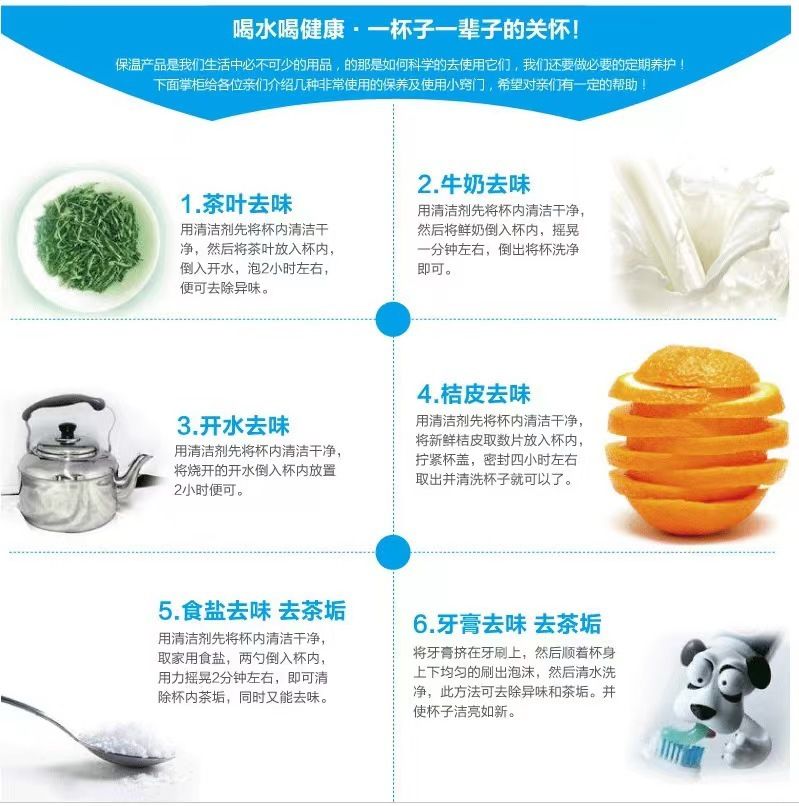 喝水喝健康 · 一杯子一辈子的关怀！

保温产品是我们生活中必不可少的用品，的那是如何科学的去使用它们，我们还要做必要的定期养护！
下面掌柜给各位亲们介绍几种非常使用的保养及使用小窍门，希望对亲们有一定的帮助！

1.茶叶去味
用清洁剂先将杯内清洁干净，然后将茶叶放入杯内，倒入开水，泡2小时左右，便可去除异味。

2.牛奶去味
用清洁剂先将杯内清洁干净，然后将鲜奶倒入杯内，摇晃一分钟左右，倒出将杯洗净即可。

3.开水去味
用清洁剂先将杯内清洁干净，将烧开的开水倒入杯内放置2小时便可。

4.桔皮去味
用清洁剂先将杯内清洁干净，将新鲜桔皮取数片放入杯内，拧紧杯盖，密封四小时左右取出并清洗杯子就可以了。

5.食盐去味 去茶垢
用清洁剂先将杯内清洁干净，取家用食盐，两勺倒入杯内，用力摇晃2分钟左右，即可清除杯内茶垢，同时又能去味。

6.牙膏去味 去茶垢
将牙膏挤在牙刷上，然后顺着杯身上下均匀的刷出泡沫，然后清水洗净，此方法可去除异味和茶垢。并使杯子洁亮如新。