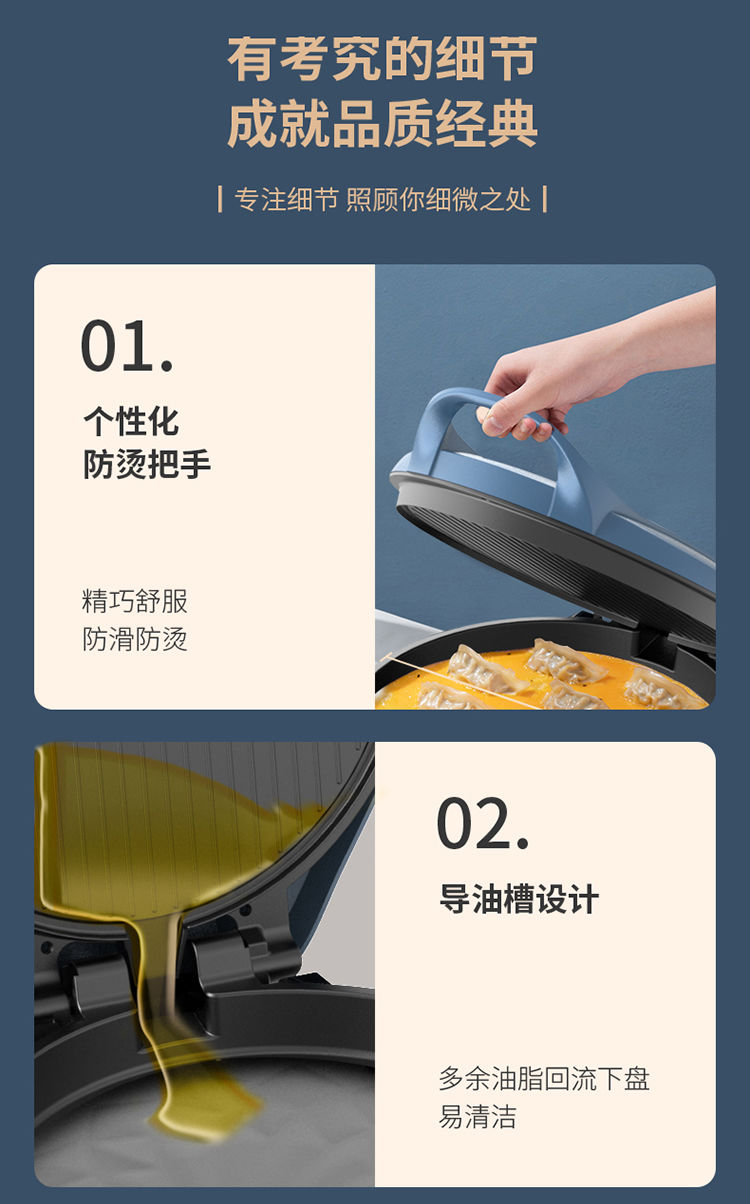 有考究的细节
成就品质经典

| 专注细节 照顾你细微之处 |

01.

个性化
防烫把手

精巧舒服
防滑防烫

02.

导油槽设计

多余油脂回流下盘
易清洁