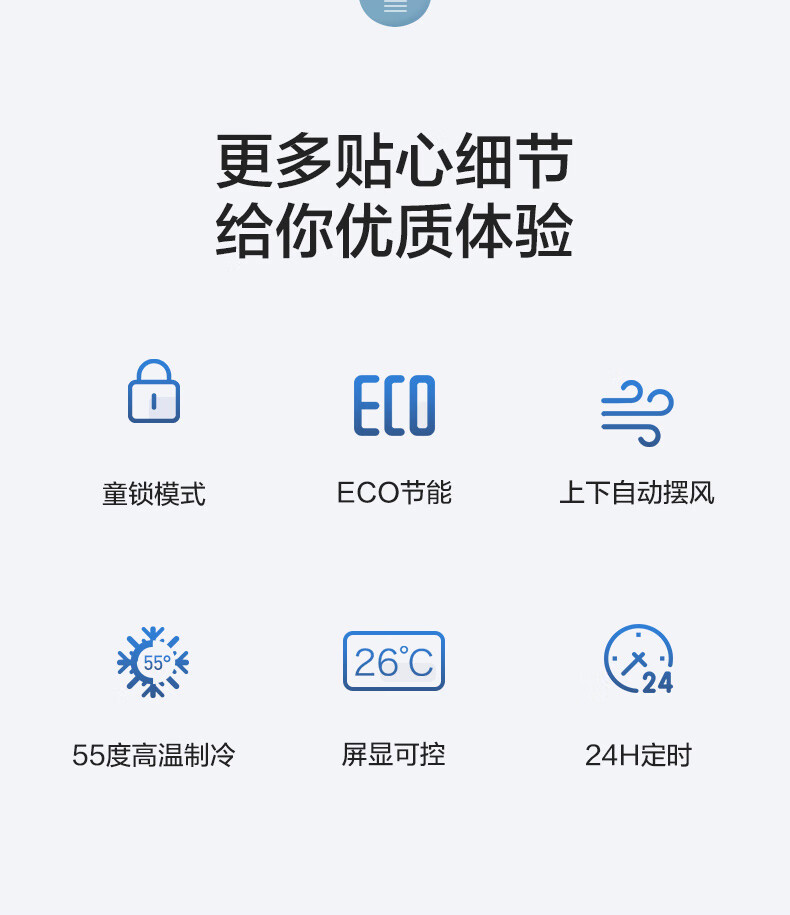 更多贴心细节
给你优质体验

ECO

童锁模式

ECO节能

上下自动摆风

55°

26℃

24

55度高温制冷

屏显可控

24H定时