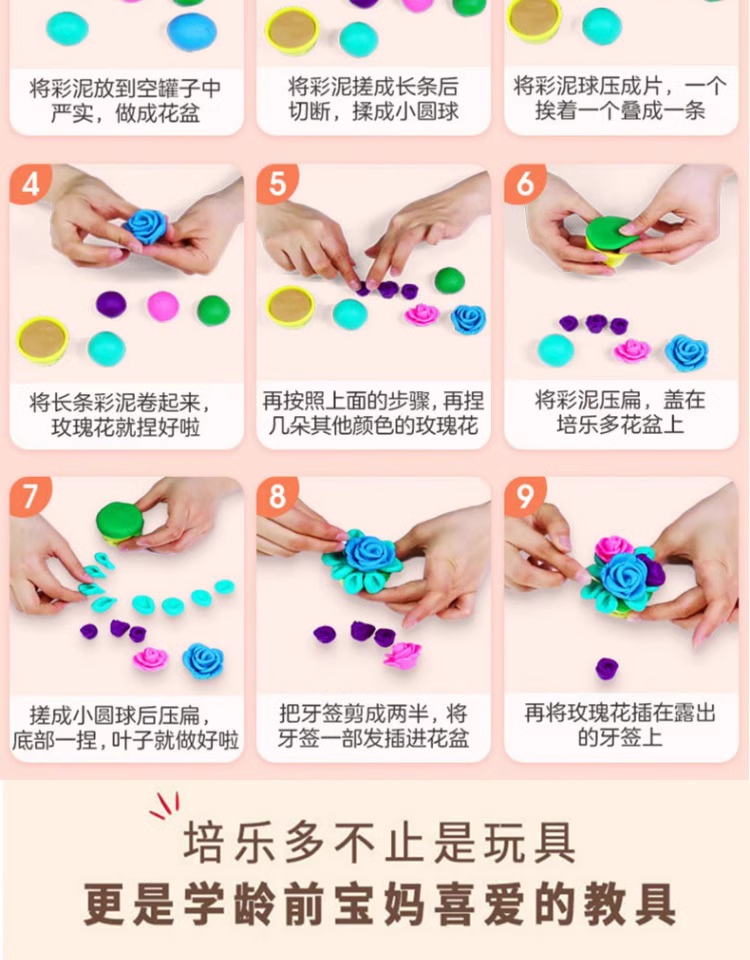 将彩泥放到空罐子中严实，做成花盆

将彩泥搓成长条后切断，揉成小圆球

将彩泥球压成片，一个挨着一个叠成一条

4

将长条彩泥卷起来，玫瑰花就捏好啦

5

再按照上面的步骤，再捏几朵其他颜色的玫瑰花

6

将彩泥压扁，盖在培乐多花盆上

7

搓成小圆球后压扁，底部一捏，叶子就做好啦

8

把牙签剪成两半，将牙签一部发插进花盆

9

再将玫瑰花插在露出的牙签上

培乐多不止是玩具

更是学龄前宝妈喜爱的教具