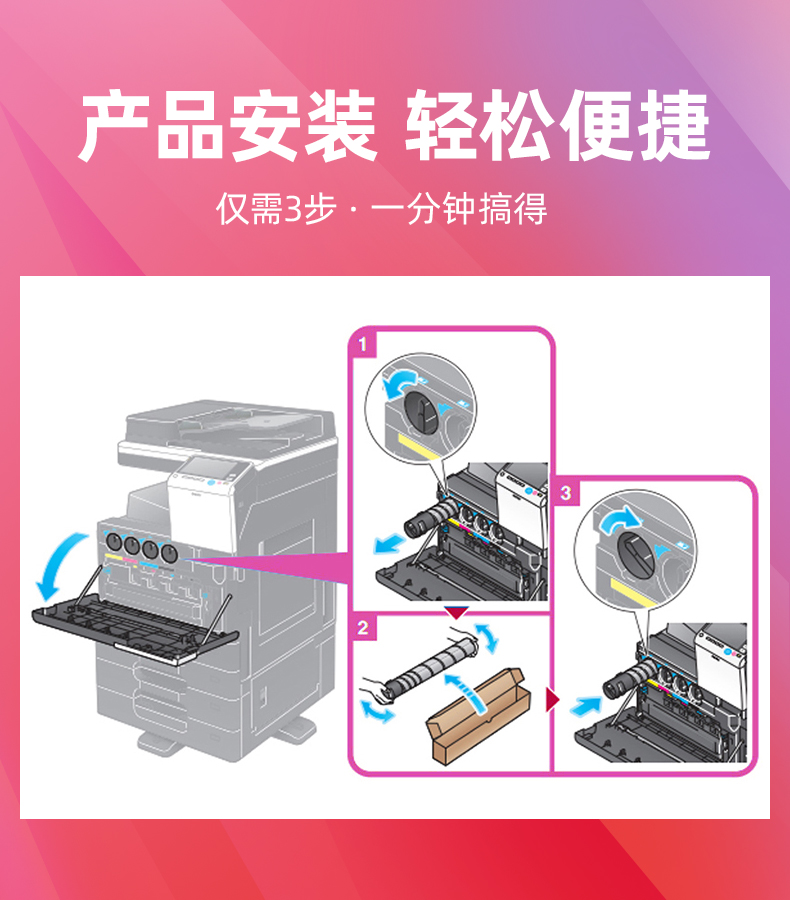 产品安装 轻松便捷

仅需3步 · 一分钟搞得

1

2

3