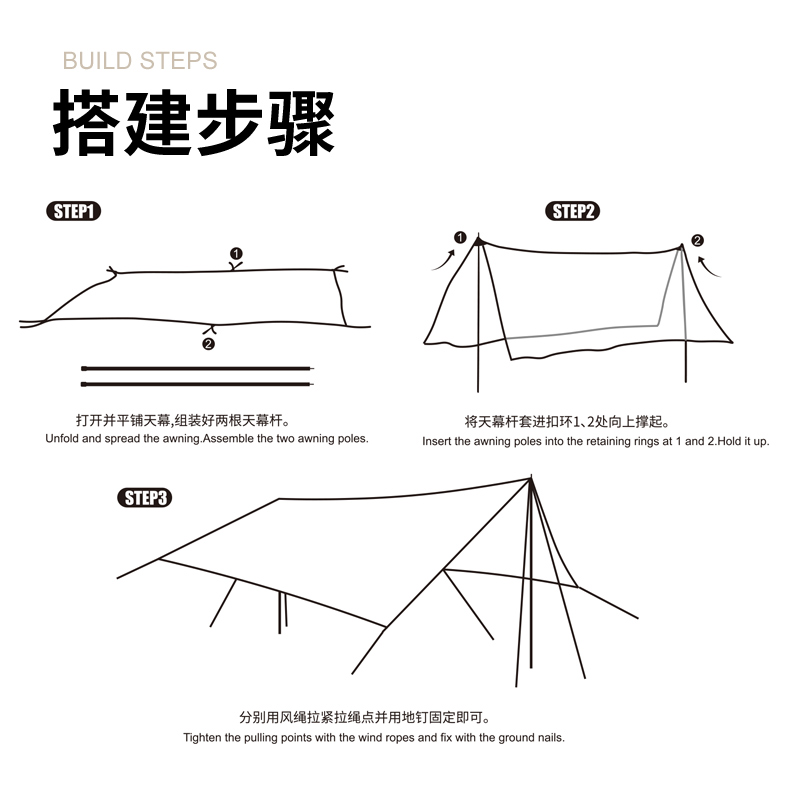 BUILD STEPS
搭建步骤

STEP1

1

2

打开并平铺天幕,组装好两根天幕杆。
Unfold and spread the awning.Assemble the two awning poles.

STEP2

1

2

将天幕杆套进扣环1、2处向上撑起。
Insert the awning poles into the retaining rings at 1 and 2.Hold it up.

STEP3

分别用风绳拉紧拉绳点并用地钉固定即可。
Tighten the pulling points with the wind ropes and fix with the ground nails.