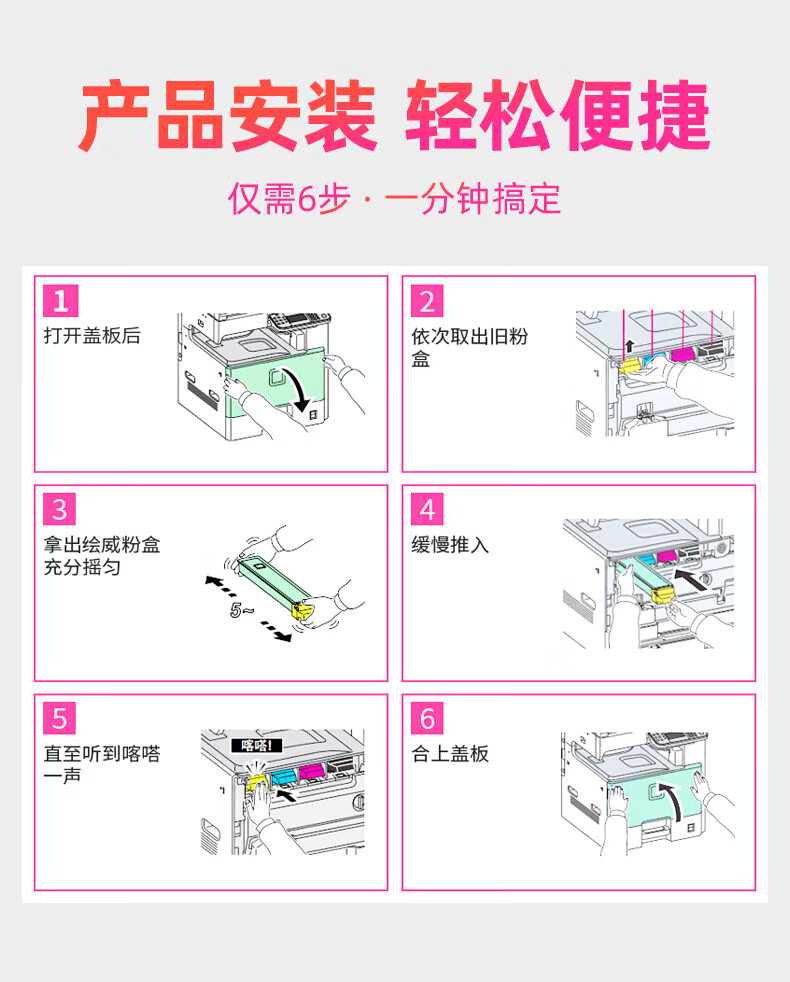 产品安装 轻松便捷

仅需6步 · 一分钟搞定

1
打开盖板后

2
依次取出旧粉盒

3
拿出绘威粉盒充分摇匀

5~

4
缓慢推入

5
直至听到喀嗒一声

喀嗒!

6
合上盖板