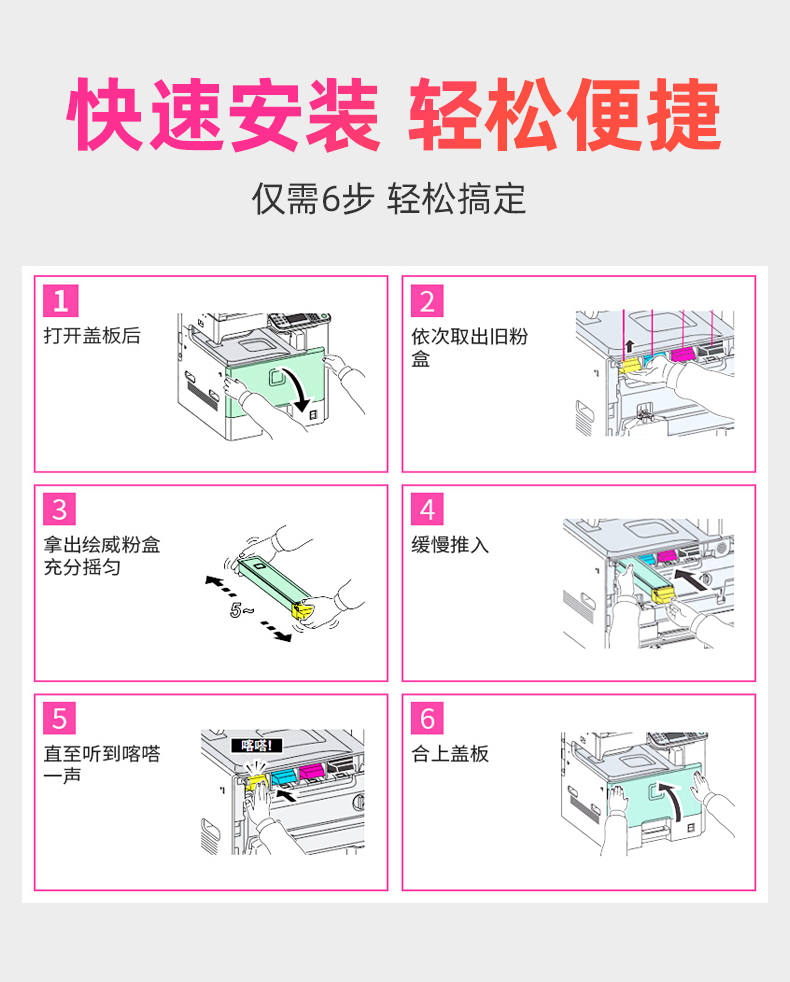 快速安装 轻松便捷

仅需6步 轻松搞定

1
打开盖板后

2
依次取出旧粉盒

3
拿出绘威粉盒充分摇匀

5~

4
缓慢推入

5
直至听到喀嗒一声

喀嗒!

6
合上盖板