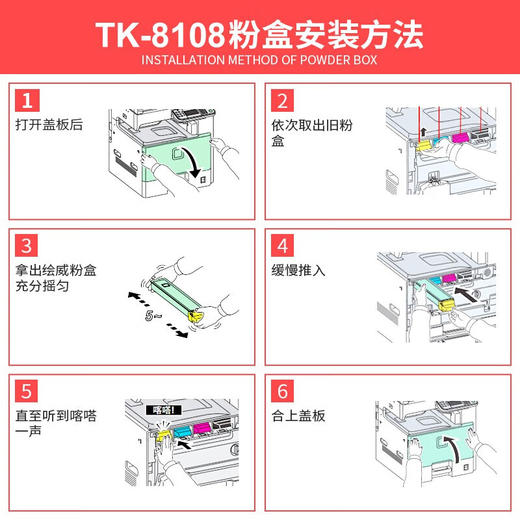 TK-8108粉盒安装方法
INSTALLATION METHOD OF POWDER BOX

1
打开盖板后

2
依次取出旧粉盒

3
拿出绘威粉盒充分摇匀

5~

4
缓慢推入

5
直至听到喀嗒一声

喀嗒!

6
合上盖板