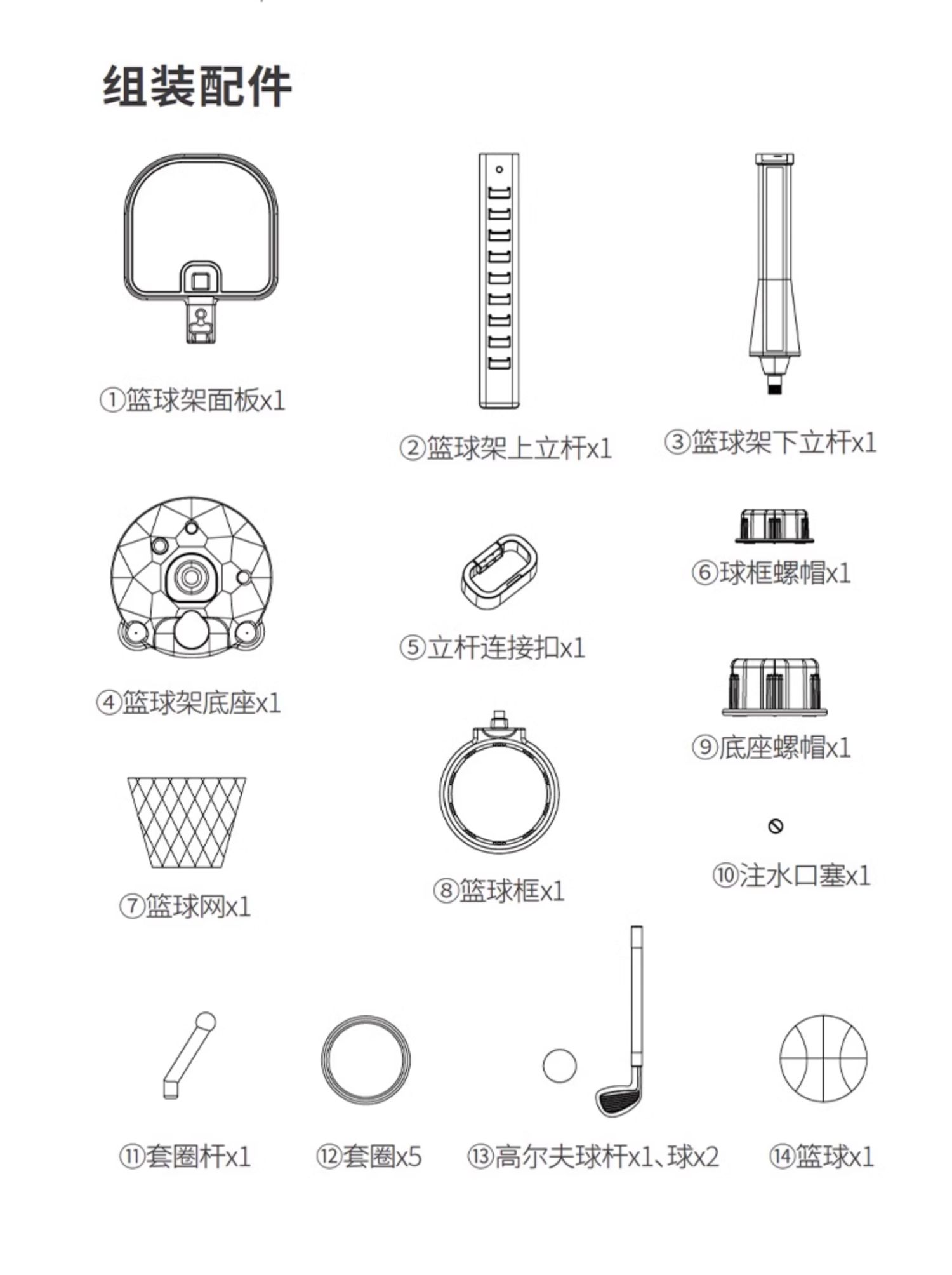 组装配件

①篮球架面板x1

②篮球架上立杆x1

③篮球架下立杆x1

④篮球架底座x1

⑤立杆连接扣x1

⑥球框螺帽x1

⑦篮球网x1

⑧篮球框x1

⑨底座螺帽x1

⑩注水口塞x1

⑪套圈杆x1

⑫套圈x5

⑬高尔夫球杆x1、球x2

⑭篮球x1