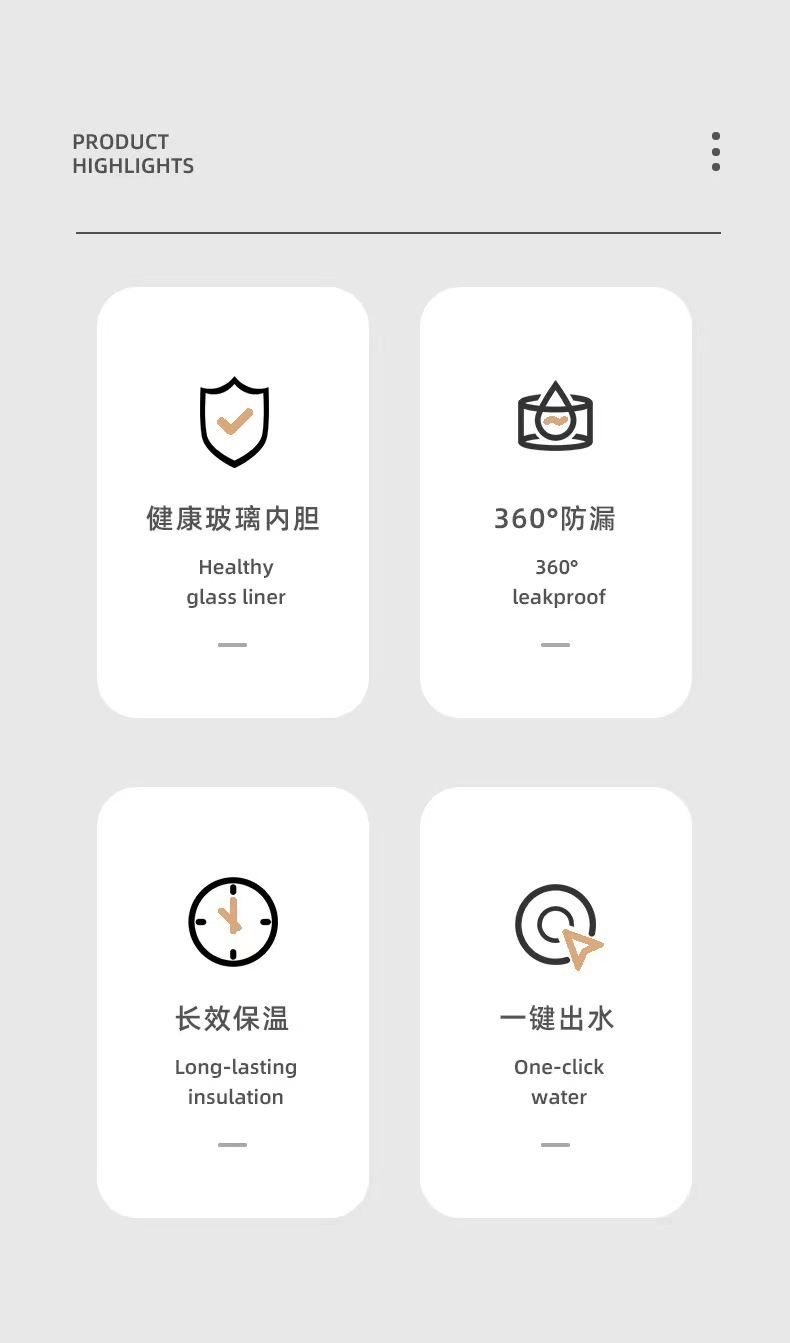 PRODUCT
HIGHLIGHTS

健康玻璃内胆

Healthy
glass liner

360°防漏

360°
leakproof

长效保温

Long-lasting
insulation

一键出水

One-click
water