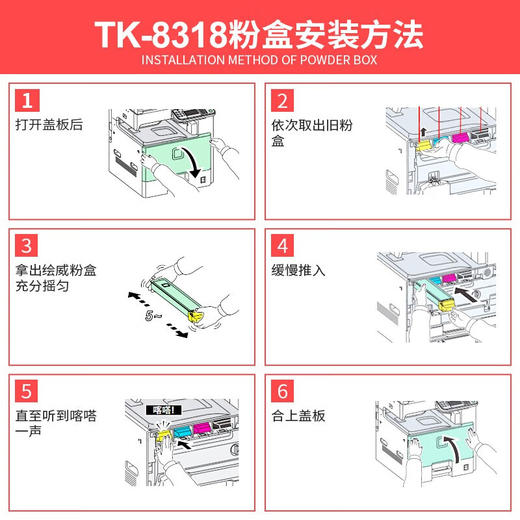 TK-8318粉盒安装方法
INSTALLATION METHOD OF POWDER BOX

1
打开盖板后

2
依次取出旧粉盒

3
拿出绘威粉盒充分摇匀

5~

4
缓慢推入

5
直至听到喀嗒一声

喀嗒!

6
合上盖板