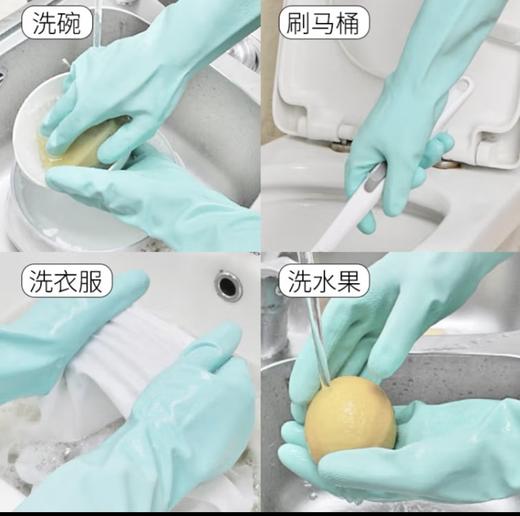 洗碗

刷马桶

洗衣服

洗水果