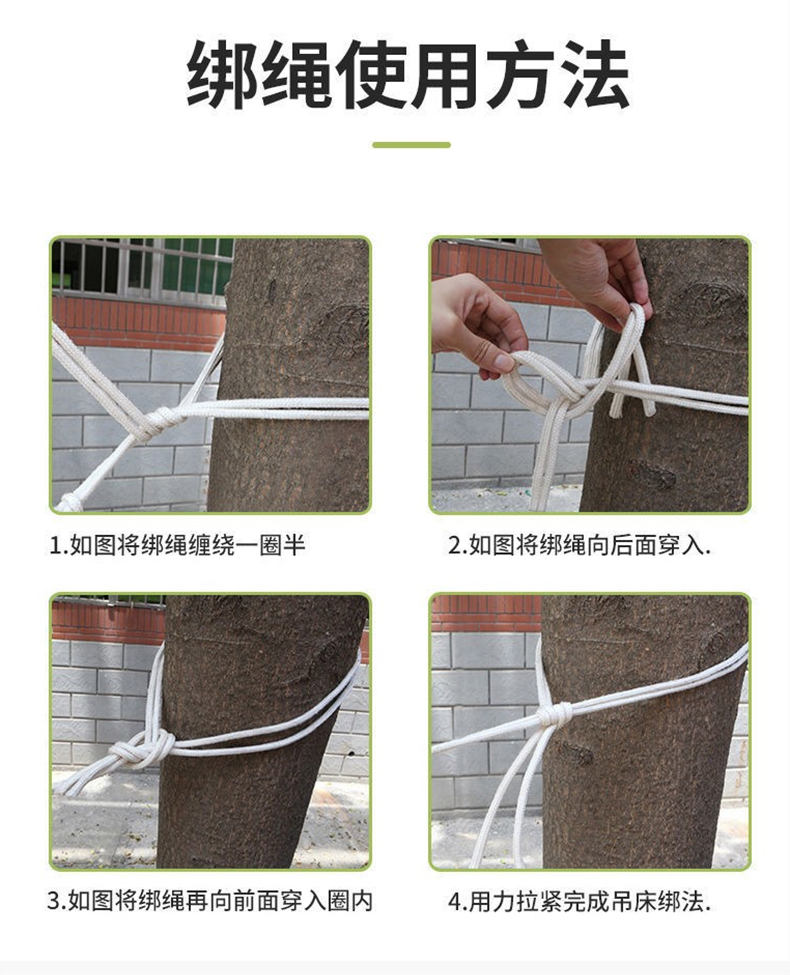 绑绳使用方法

1.如图将绑绳缠绕一圈半

2.如图将绑绳向后面穿入.

3.如图将绑绳再向前面穿入圈内

4.用力拉紧完成吊床绑法.