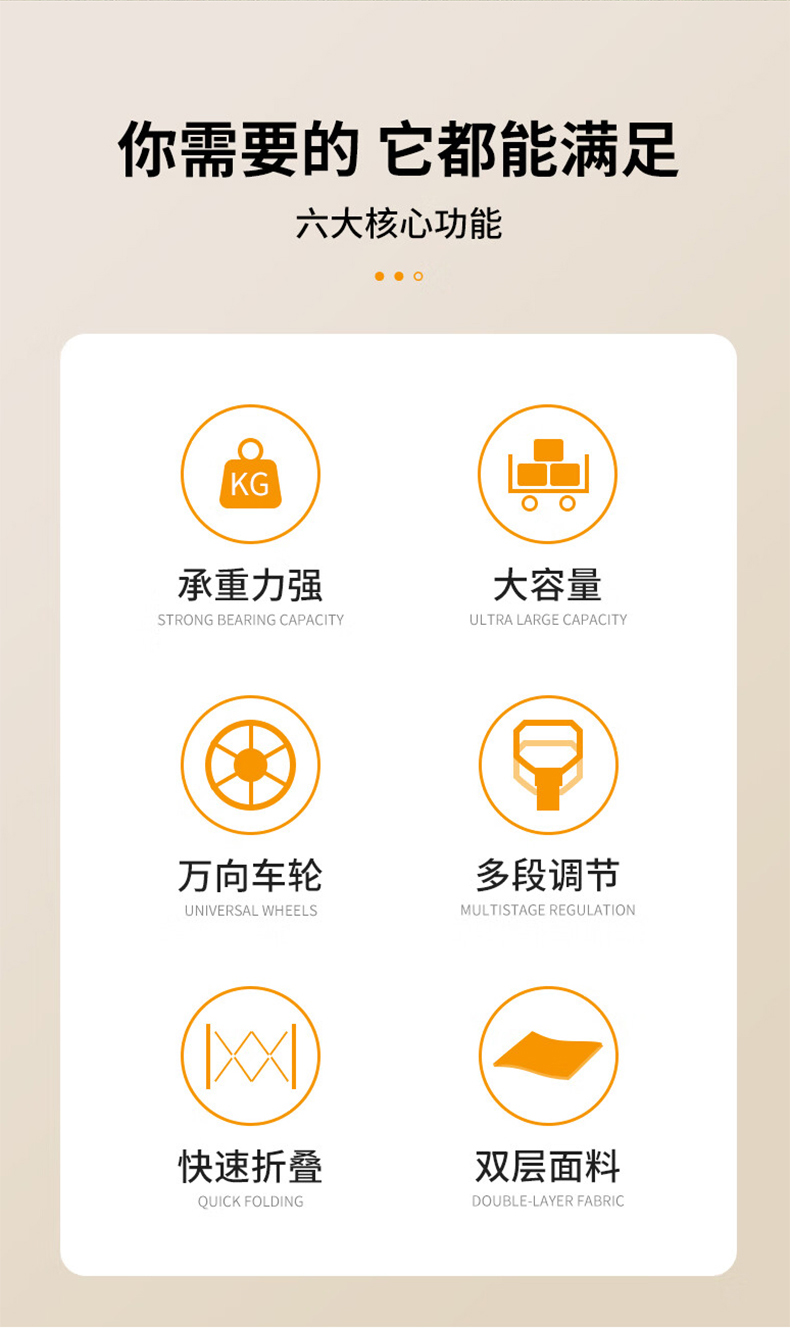 你需要的 它都能满足

六大核心功能

KG

承重力强
STRONG BEARING CAPACITY

大容量
ULTRA LARGE CAPACITY

万向车轮
UNIVERSAL WHEELS

多段调节
MULTISTAGE REGULATION

快速折叠
QUICK FOLDING

双层面料
DOUBLE-LAYER FABRIC