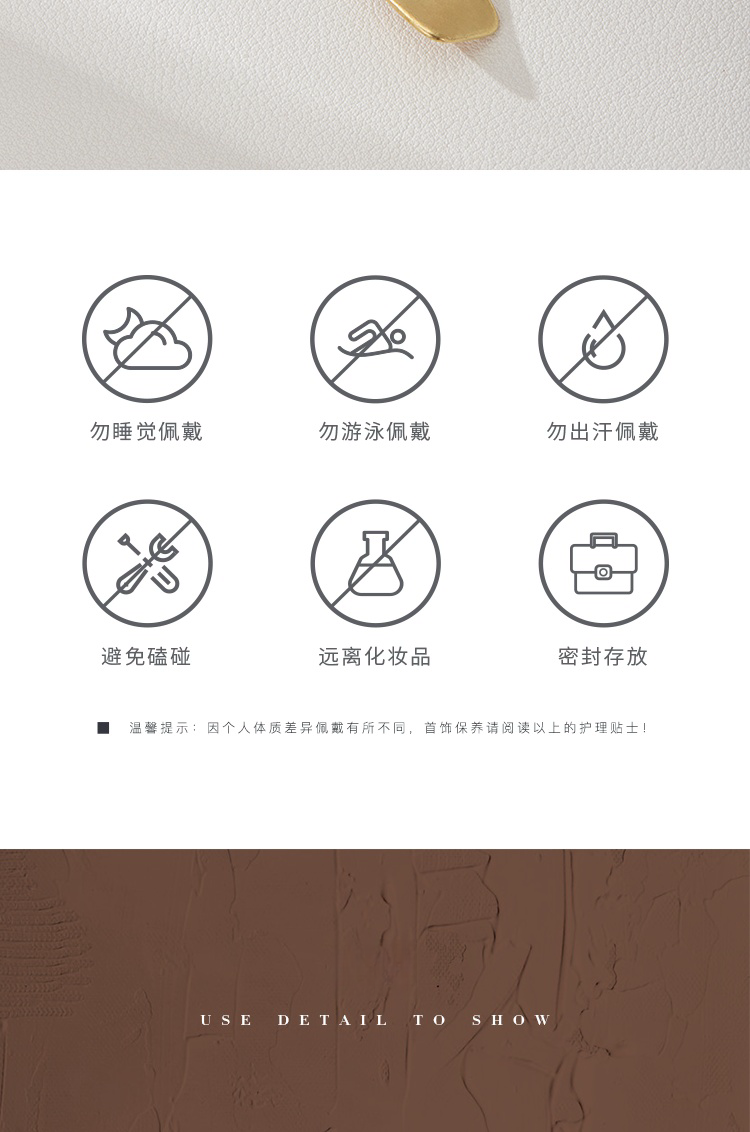 勿睡觉佩戴

勿游泳佩戴

勿出汗佩戴

避免磕碰

远离化妆品

密封存放

■ 温馨提示：因个人体质差异佩戴有所不同，首饰保养请阅读以上的护理贴士！

USE DETAIL TO SHOW