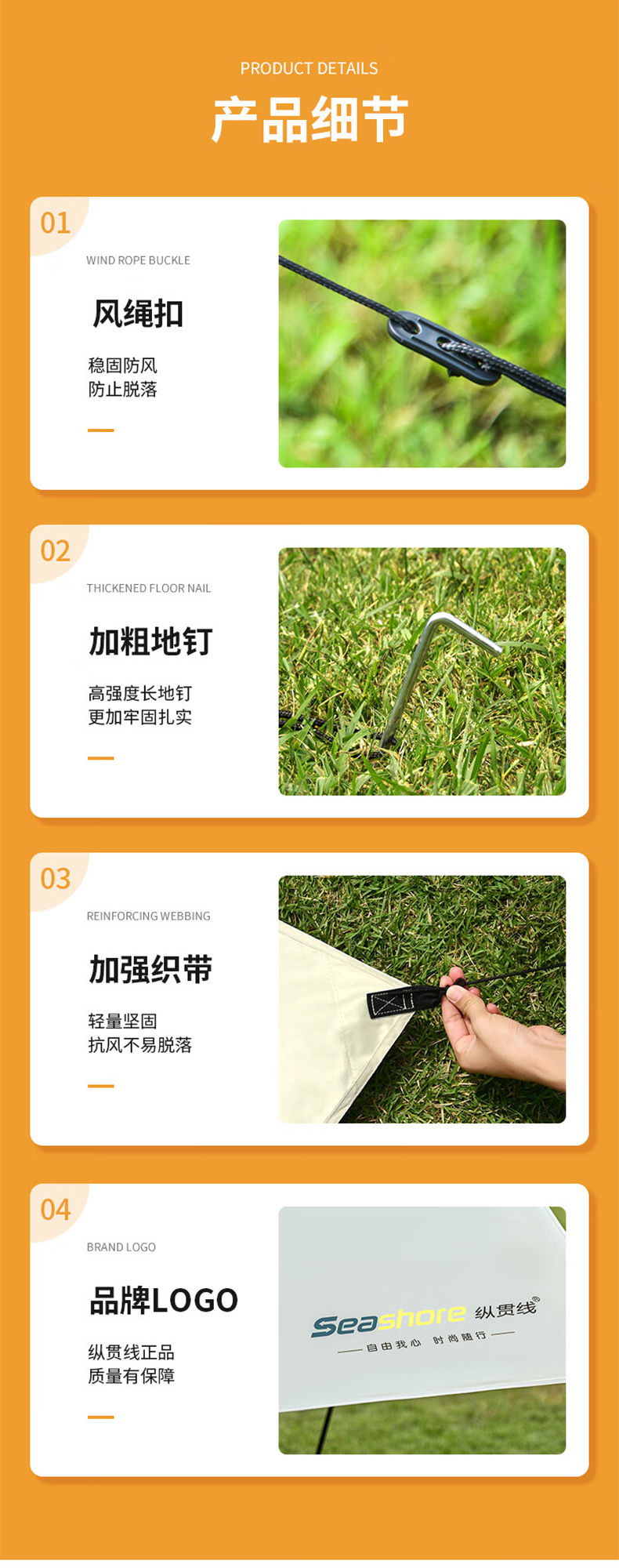 PRODUCT DETAILS

产品细节

01

WIND ROPE BUCKLE

风绳扣

稳固防风
防止脱落

02

THICKENED FLOOR NAIL

加粗地钉

高强度长地钉
更加牢固扎实

03

REINFORCING WEBBING

加强织带

轻量坚固
抗风不易脱落

04

BRAND LOGO

品牌LOGO

纵贯线正品
质量有保障

Seashore 纵贯线®
自由我心 时尚随行