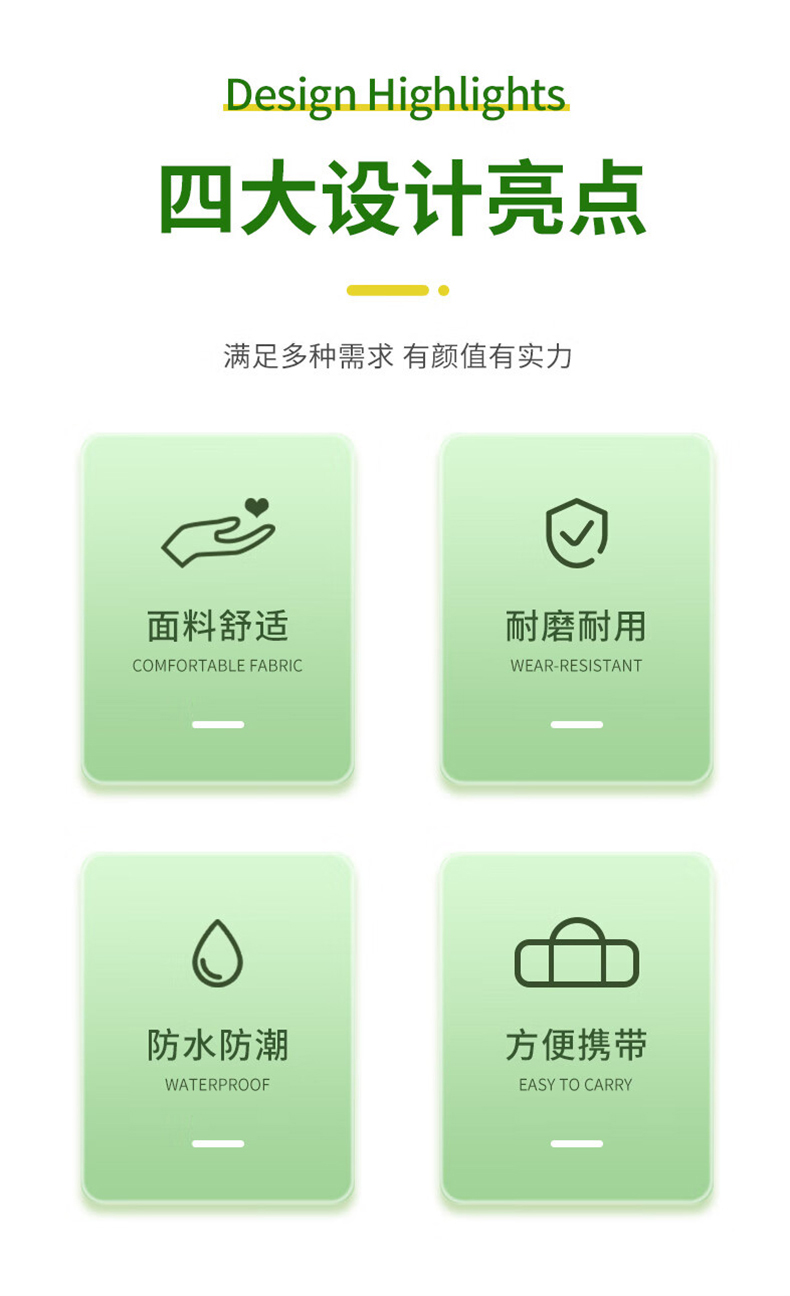 Design Highlights

四大设计亮点

满足多种需求 有颜值有实力

面料舒适
COMFORTABLE FABRIC

耐磨耐用
WEAR-RESISTANT

防水防潮
WATERPROOF

方便携带
EASY TO CARRY