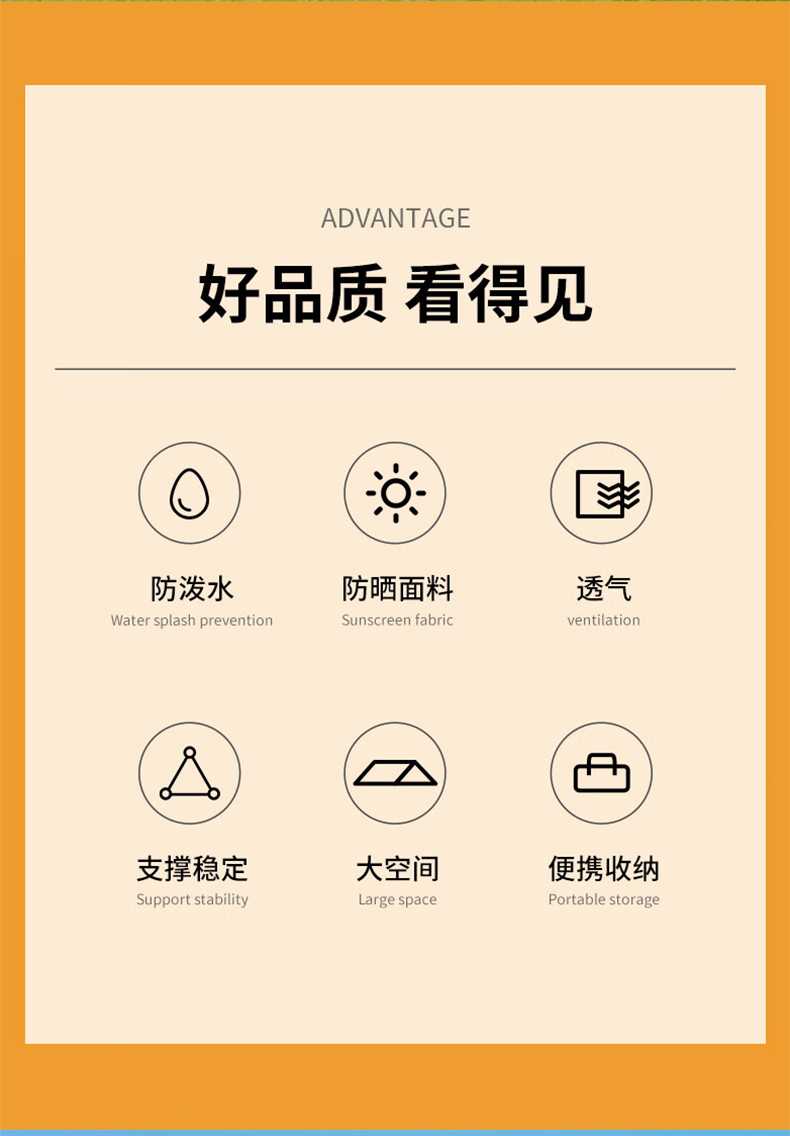 ADVANTAGE

好品质 看得见

防泼水
Water splash prevention

防晒面料
Sunscreen fabric

透气
ventilation

支撑稳定
Support stability

大空间
Large space

便携收纳
Portable storage