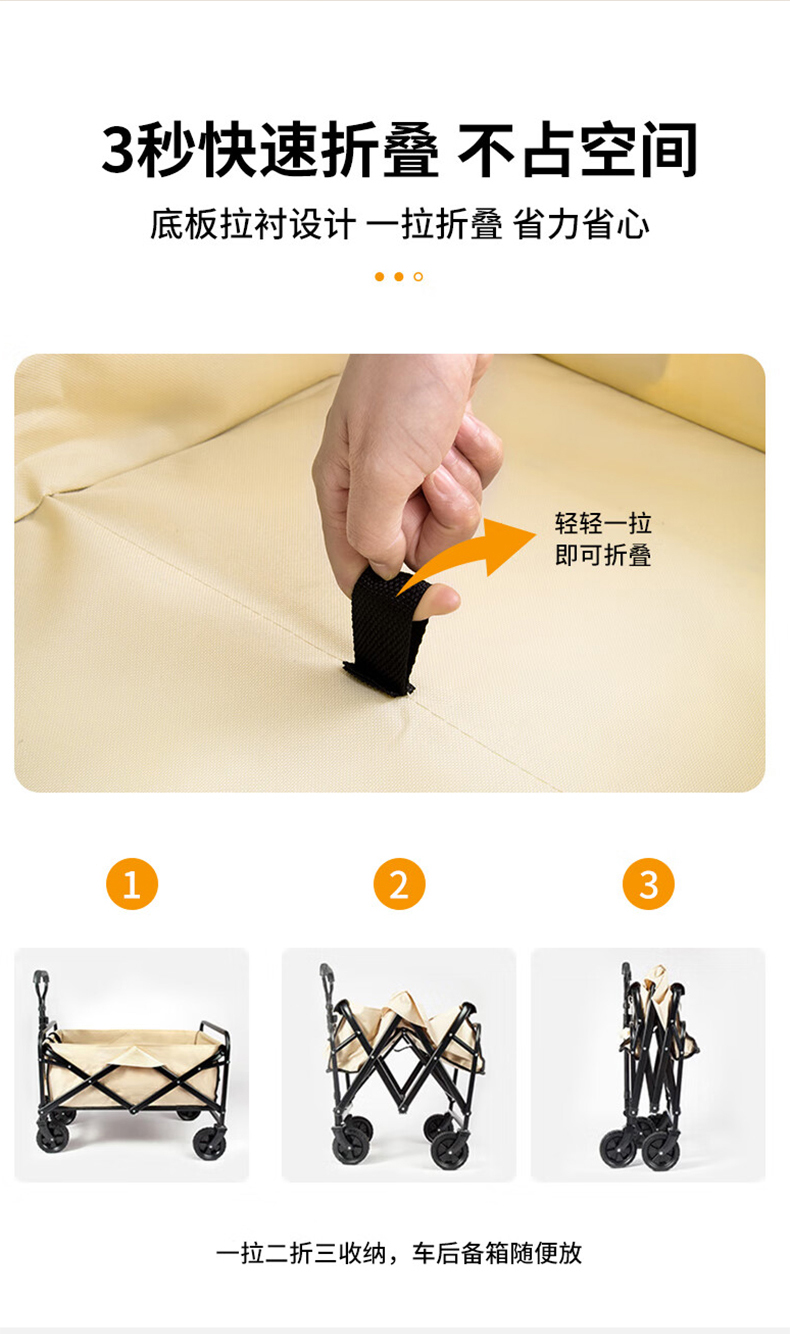 3秒快速折叠 不占空间

底板拉衬设计 一拉折叠 省力省心

轻轻一拉
即可折叠

1

2

3

一拉二折三收纳，车后备箱随便放