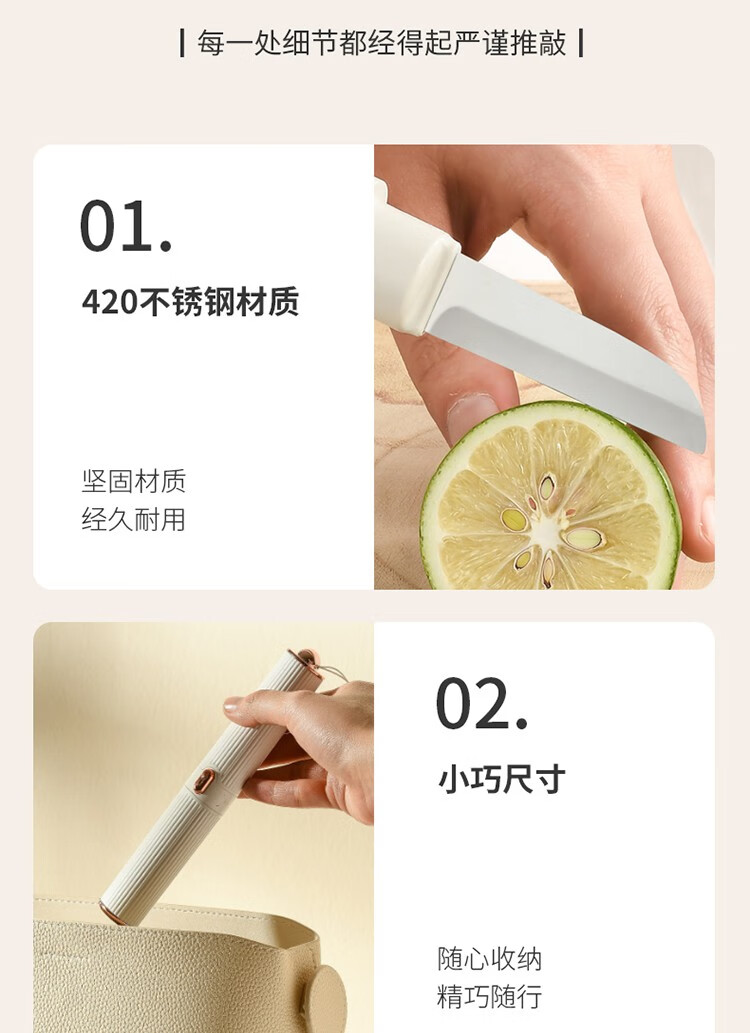 | 每一处细节都经得起严谨推敲 |

01.

420不锈钢材质

坚固材质
经久耐用

02.

小巧尺寸

随心收纳
精巧随行