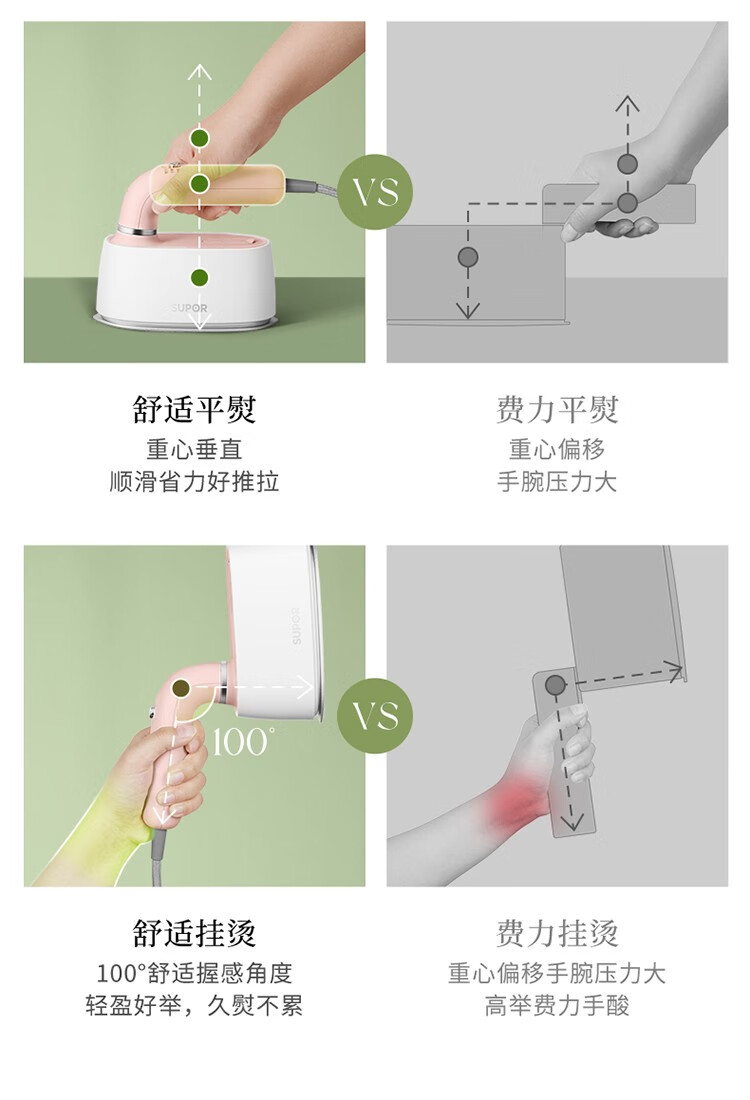 SUPOR

VS

舒适平熨
重心垂直
顺滑省力好推拉

费力平熨
重心偏移
手腕压力大

SUPOR

100°

VS

舒适挂烫
100°舒适握感角度
轻盈好举，久熨不累

费力挂烫
重心偏移手腕压力大
高举费力手酸