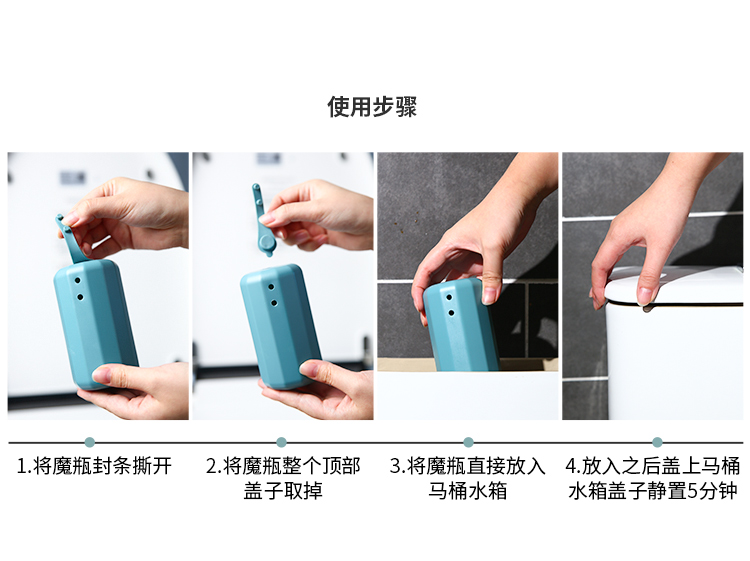 使用步骤

1.将魔瓶封条撕开

2.将魔瓶整个顶部盖子取掉

3.将魔瓶直接放入马桶水箱

4.放入之后盖上马桶水箱盖子静置5分钟