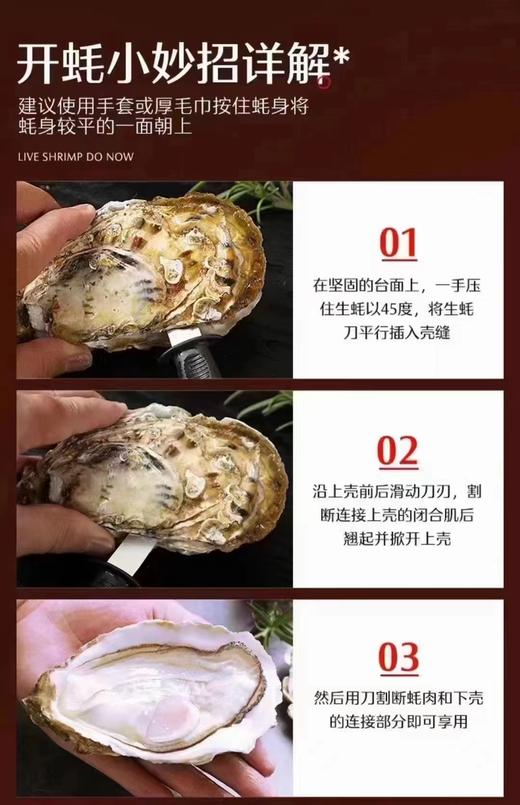 开蚝小妙招详解*

建议使用手套或厚毛巾按住蚝身将蚝身较平的一面朝上

LIVE SHRIMP DO NOW

01

在坚固的台面上，一手压住生蚝以45度，将生蚝刀平行插入壳缝

02

沿上壳前后滑动刀刃，割断连接上壳的闭合肌后翘起并掀开上壳

03

然后用刀割断蚝肉和下壳的连接部分即可享用